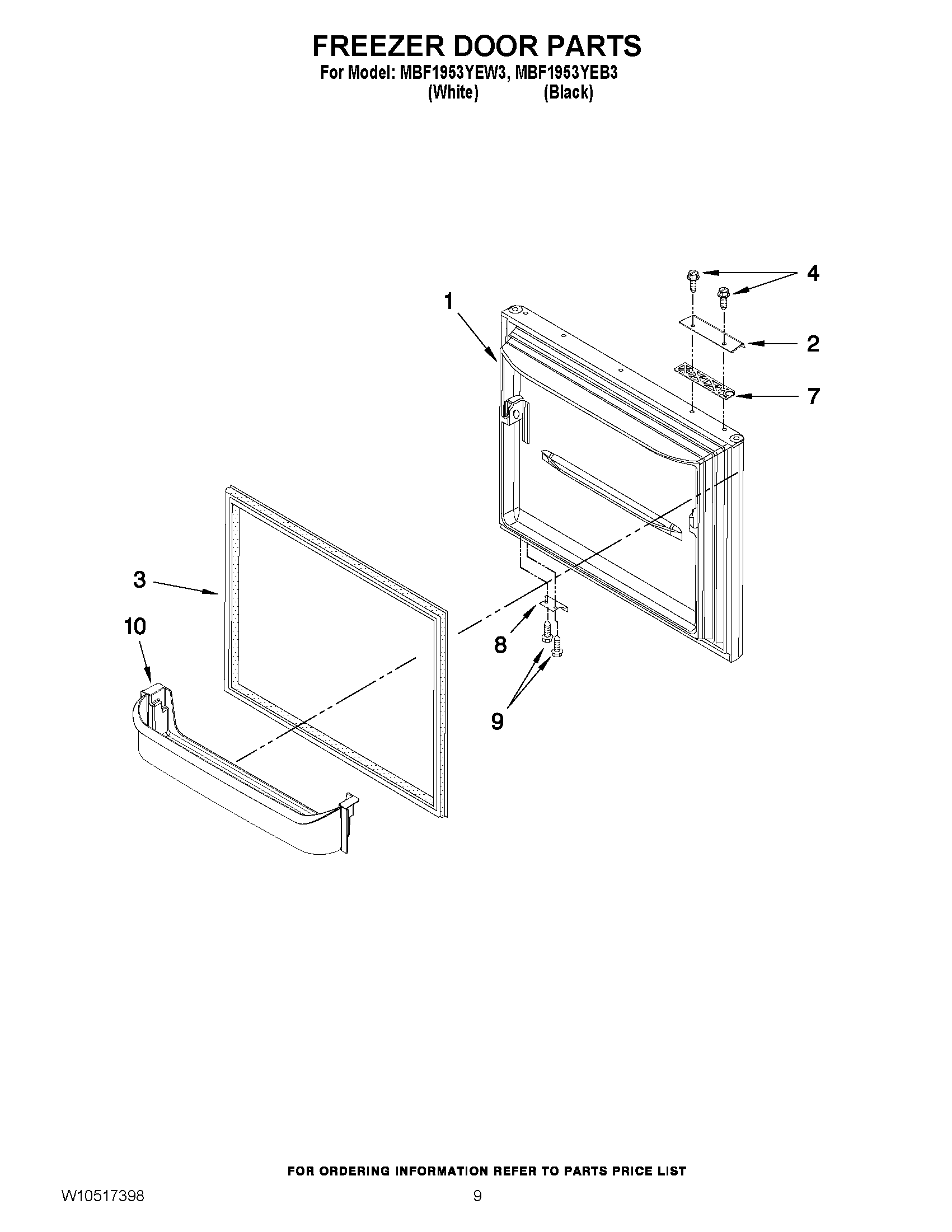 FREEZER DOOR PARTS
For Model: MBF1953YEW3, MBF1953YEB3
(White) (Black)

4
1
2
7
3
10
8
9

FOR ORDERING INFORMATION REFER TO PARTS PRICE LIST

W10517398

9