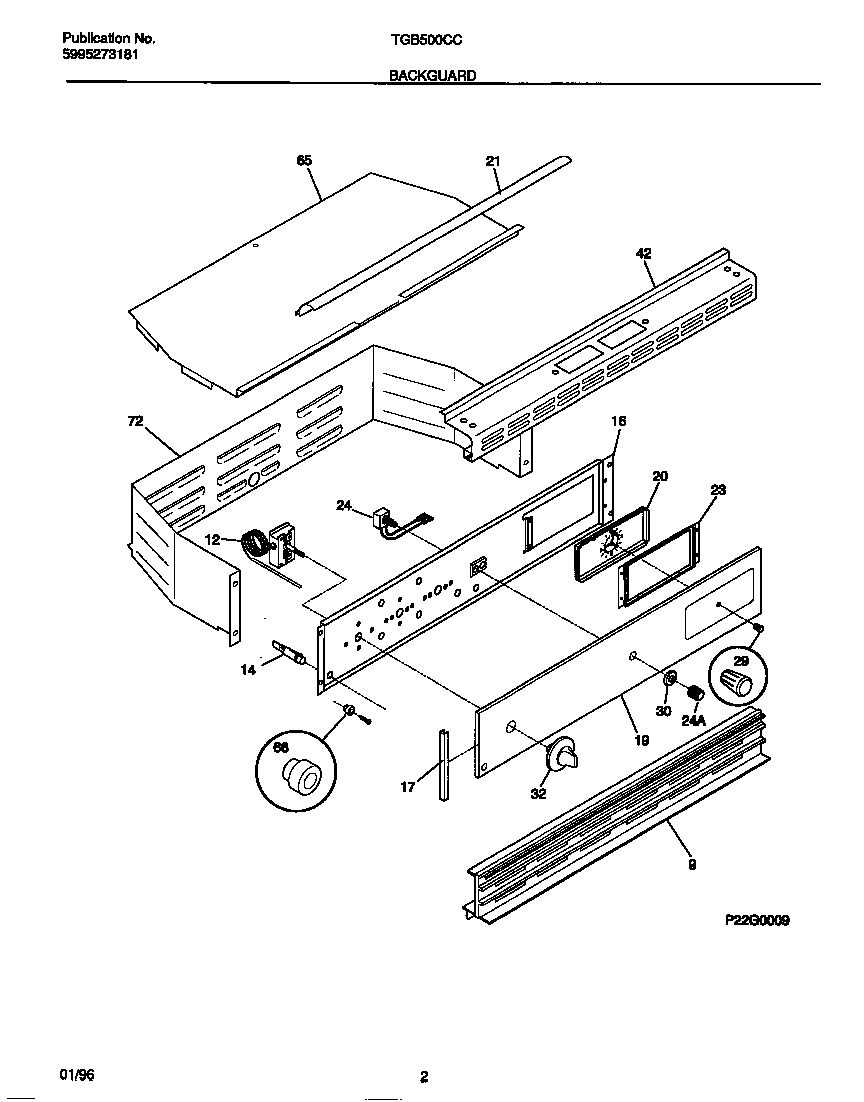 Publication No.
5995273181

TGB500CC

BACKGUARD

65
21
42
72
16
20
23
24
12
14
29
30
24A
19
66
17
32
9

P22G0009

01/96

2