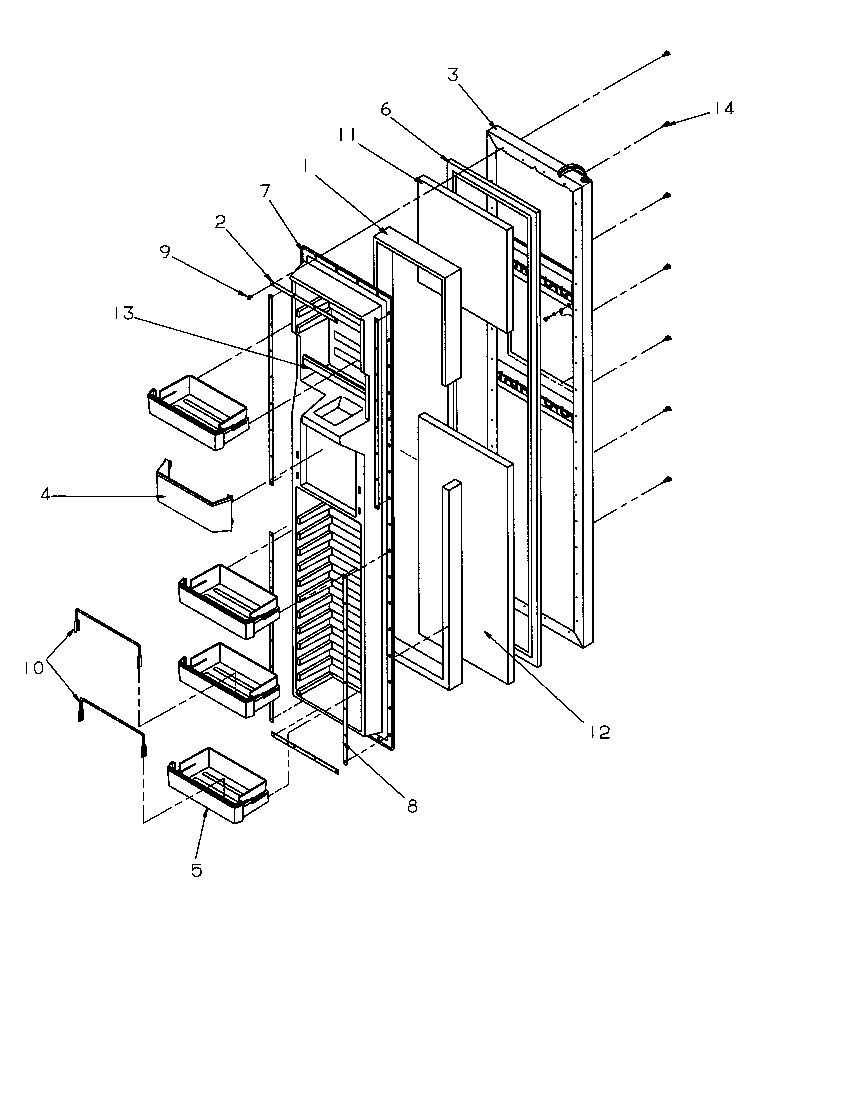 3
14
6
11
1
7
2
9
13
4
10
12
8
5