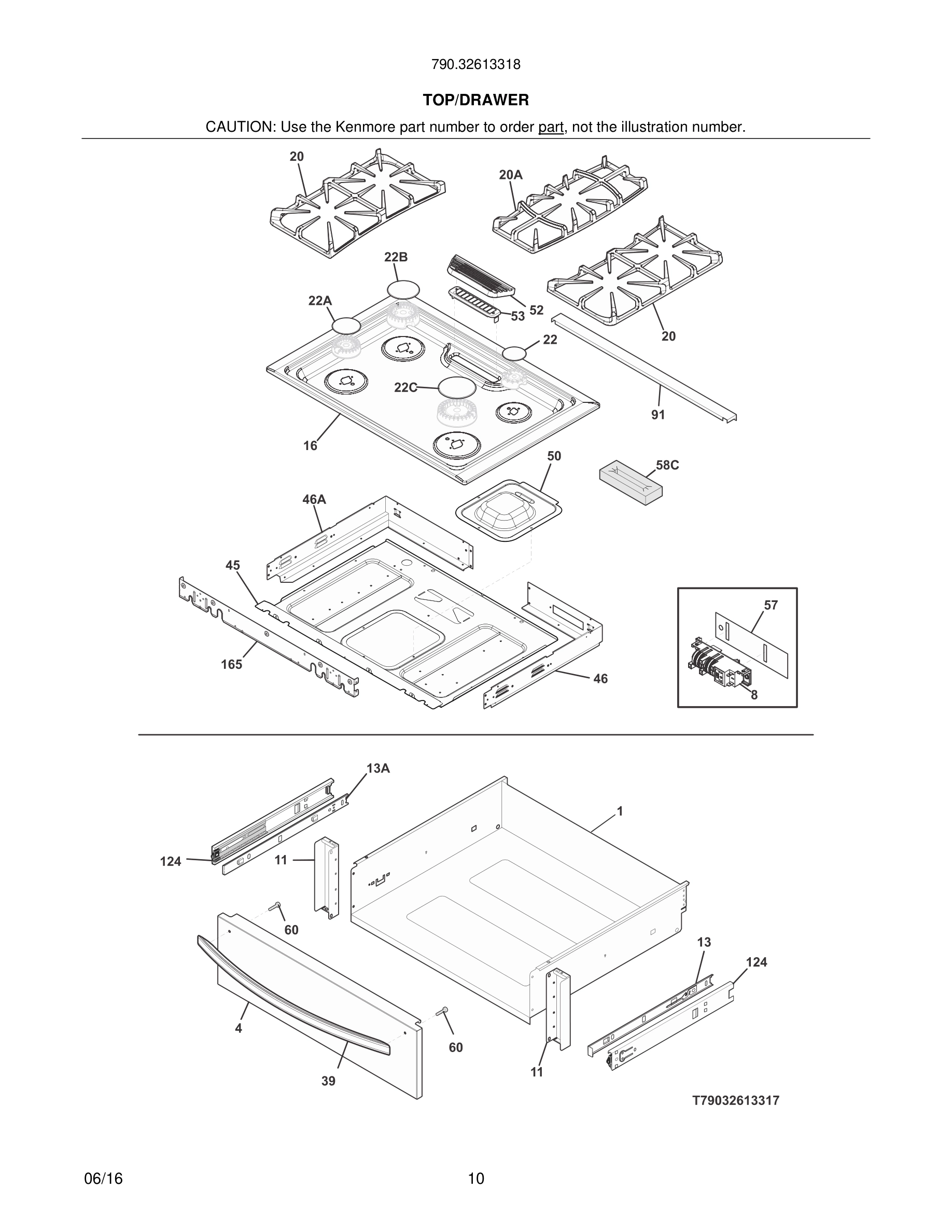 790.32613318

TOP/DRAWER

CAUTION: Use the Kenmore part number to order part, not the illustration number.

20
20A
22B
22A
52
53
22
20
22C
91
16
50
58C
46A
45
57
165
46
8

13A
1
124
11
60
13
124
4
60
39
11
T79032613317

06/16
10