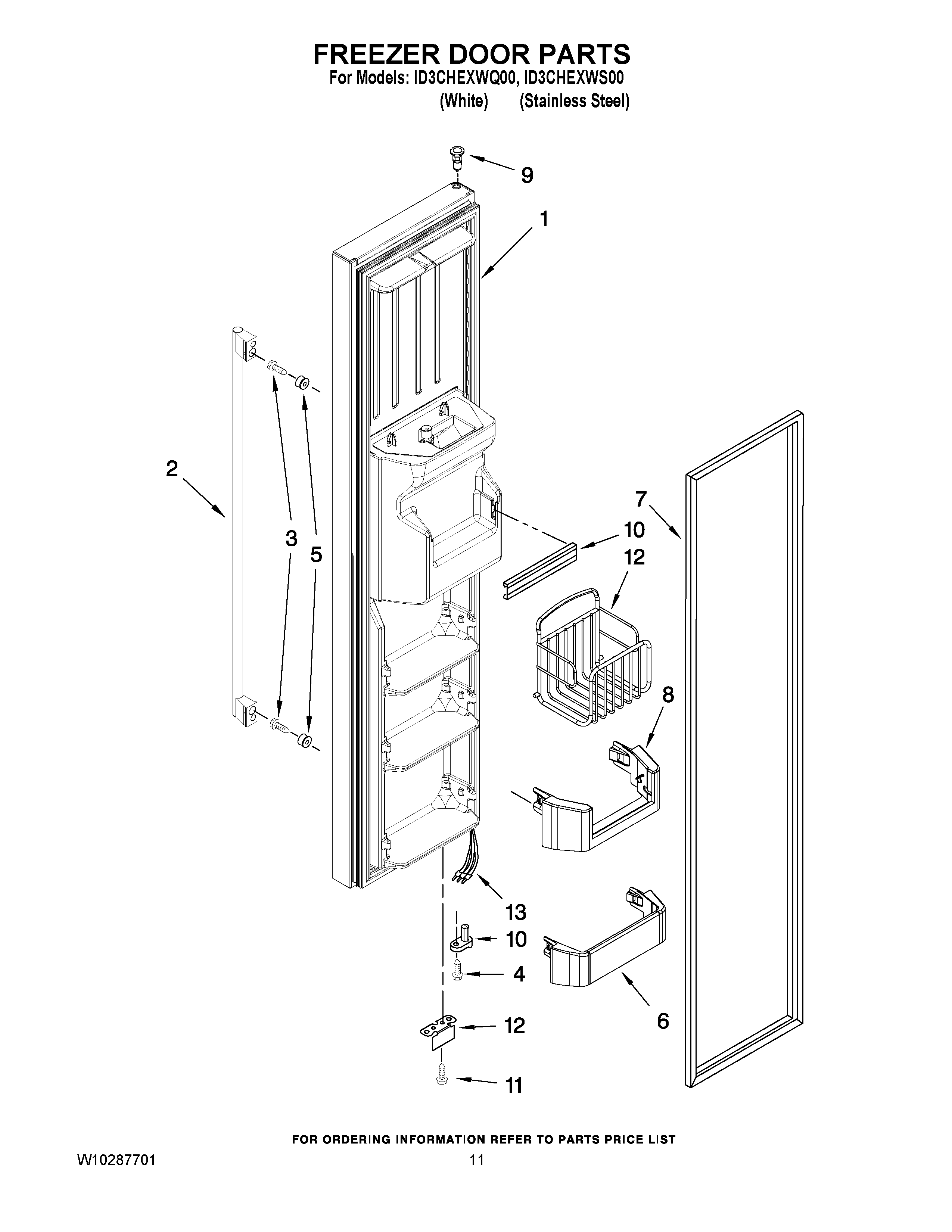 FREEZER DOOR PARTS
For Models: ID3CHEXWQ00, ID3CHEXWS00
(White) (Stainless Steel)

9
1
2
3
5
7
10
12
8
13
10
4
6
12
11

FOR ORDERING INFORMATION REFER TO PARTS PRICE LIST

W10287701
11