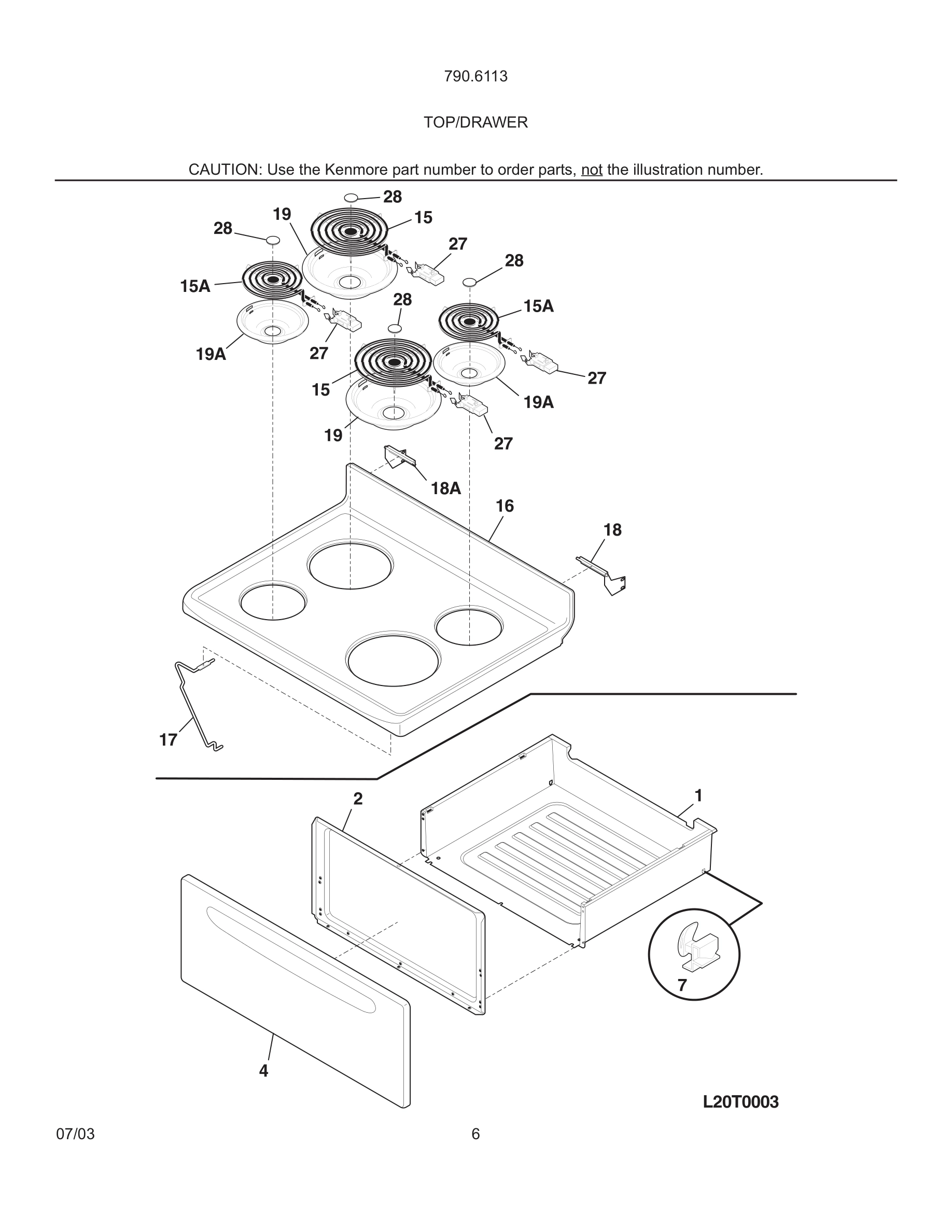 790.6113

TOP/DRAWER

CAUTION: Use the Kenmore part number to order parts, not the illustration number.

28
19
15
28
27
28
15A
28
15A
19A
27
27
15
19A
19
27
18A
16
18
17
2
1
7
4
L20T0003

07/03
6