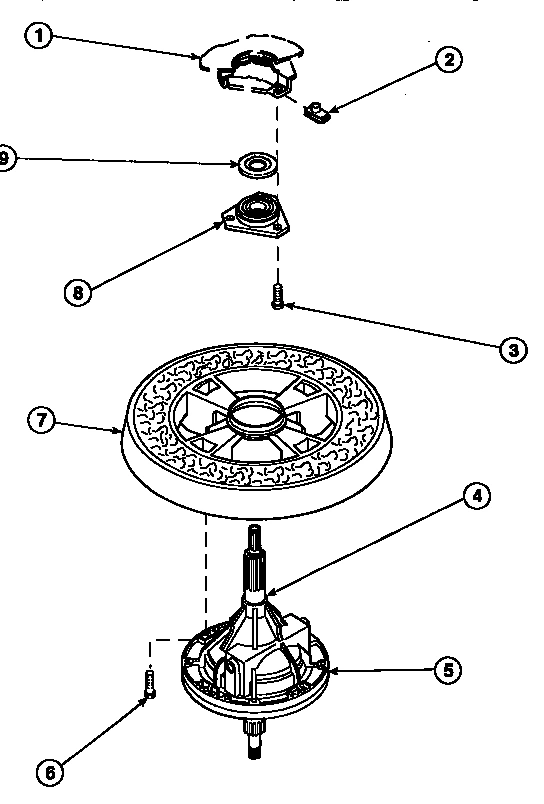 1
2
9
8
3
7
4
5
6