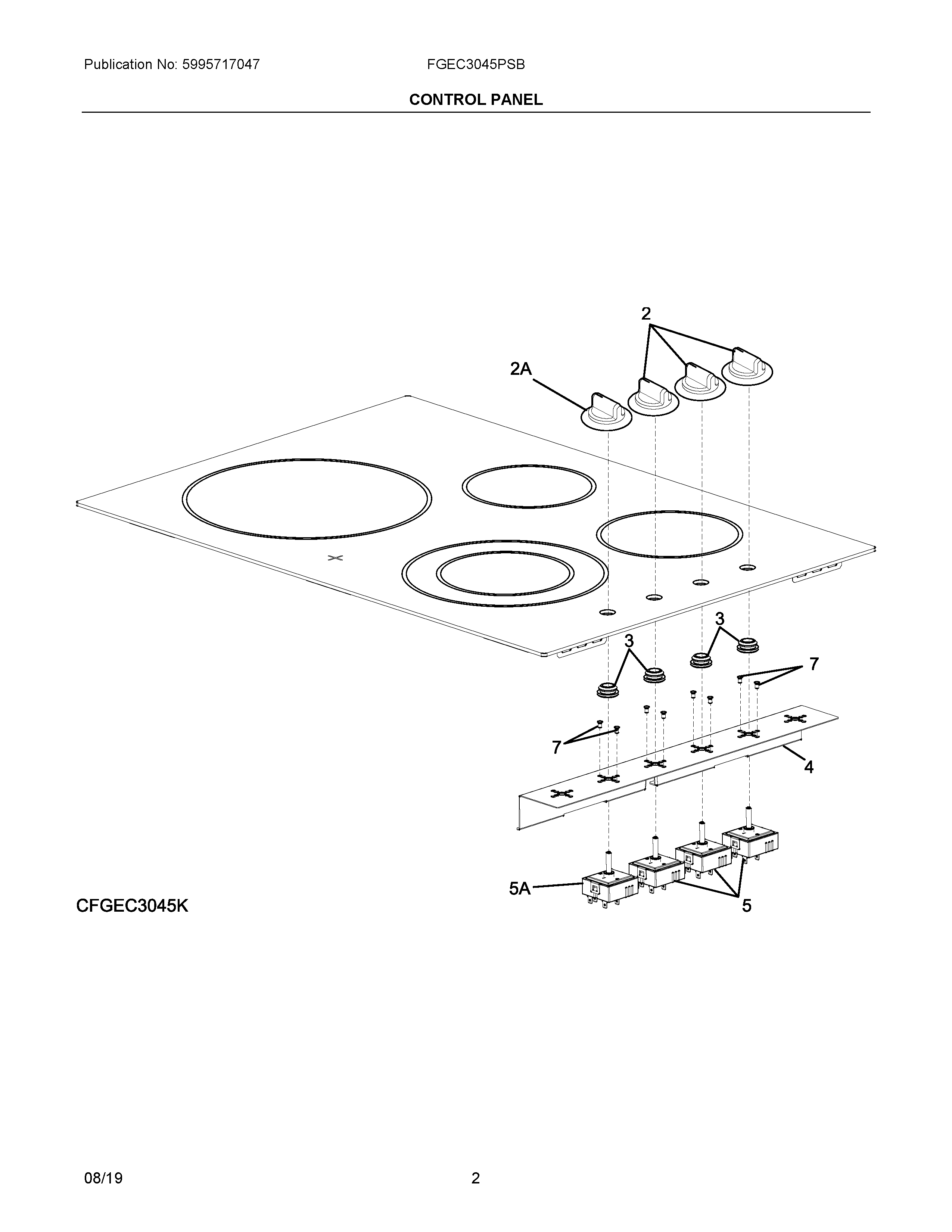 Publication No: 5995717047

FGEC3045PSB

CONTROL PANEL

2

2A

3

3

7

7

4

5A

5

CFGEC3045K

08/19

2