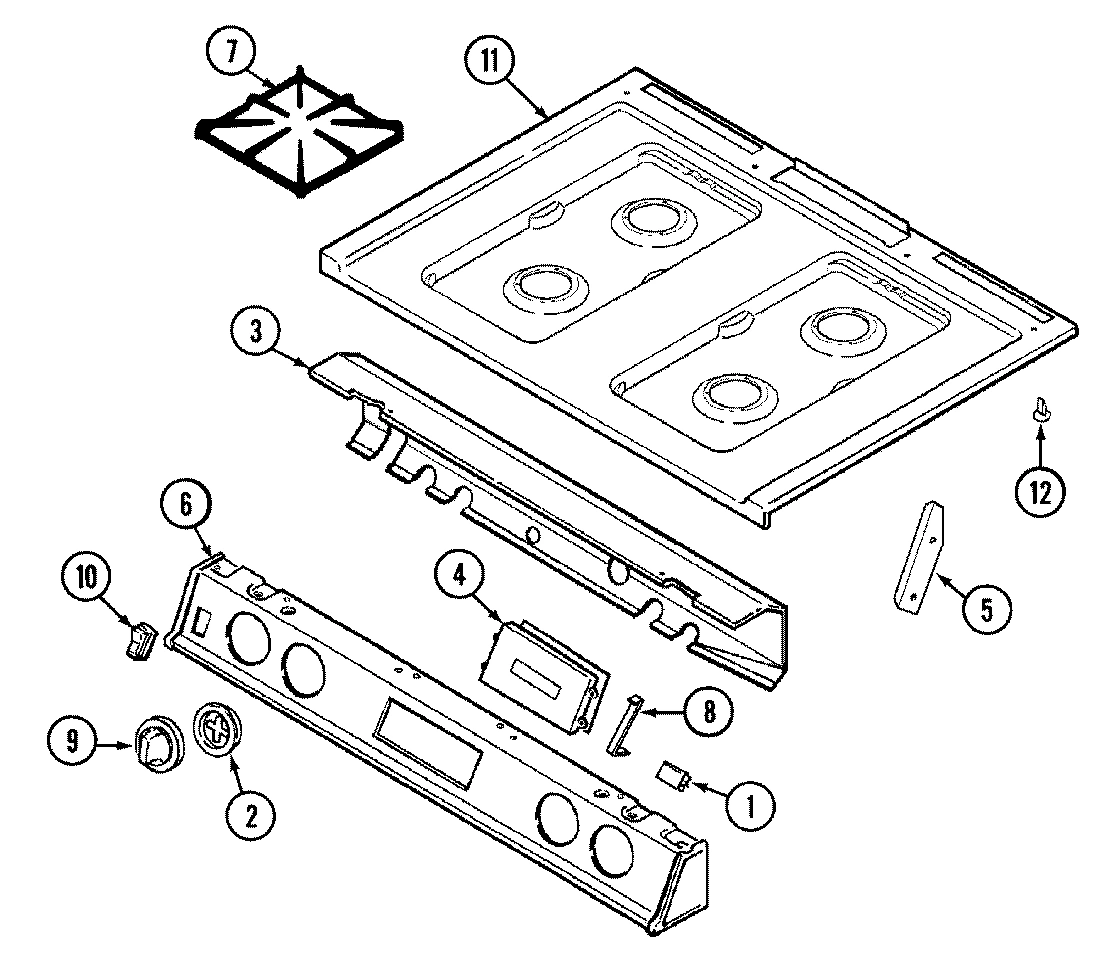 7
11
3
12
6
10
4
5
8
9
2
1