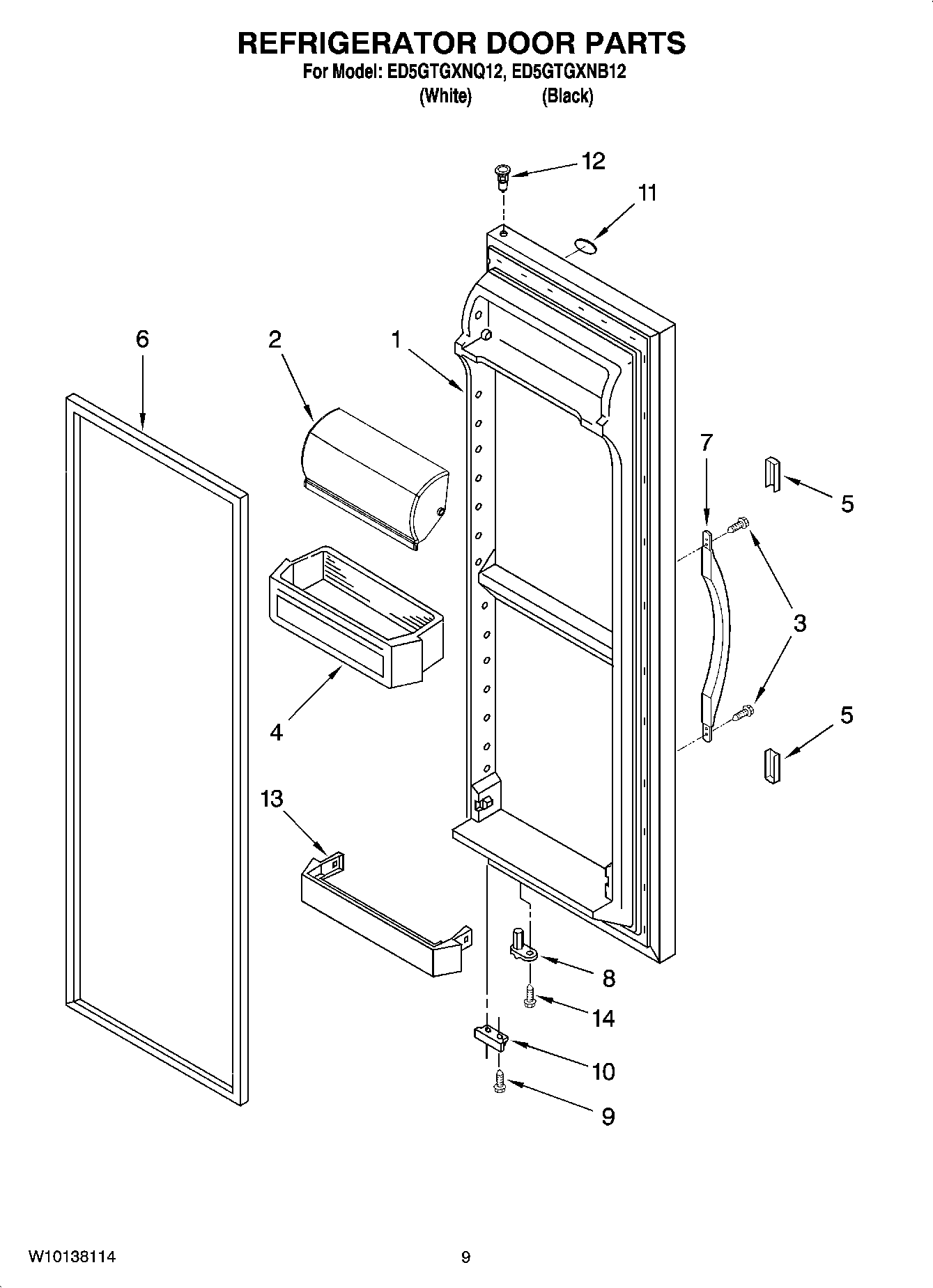 REFRIGERATOR DOOR PARTS
For Model: ED5GTGXNQ12, ED5GTGXNB12
(White) (Black)

12
11
6
2
1
7
5
3
4
5
13
8
14
10
9

W10138114
9