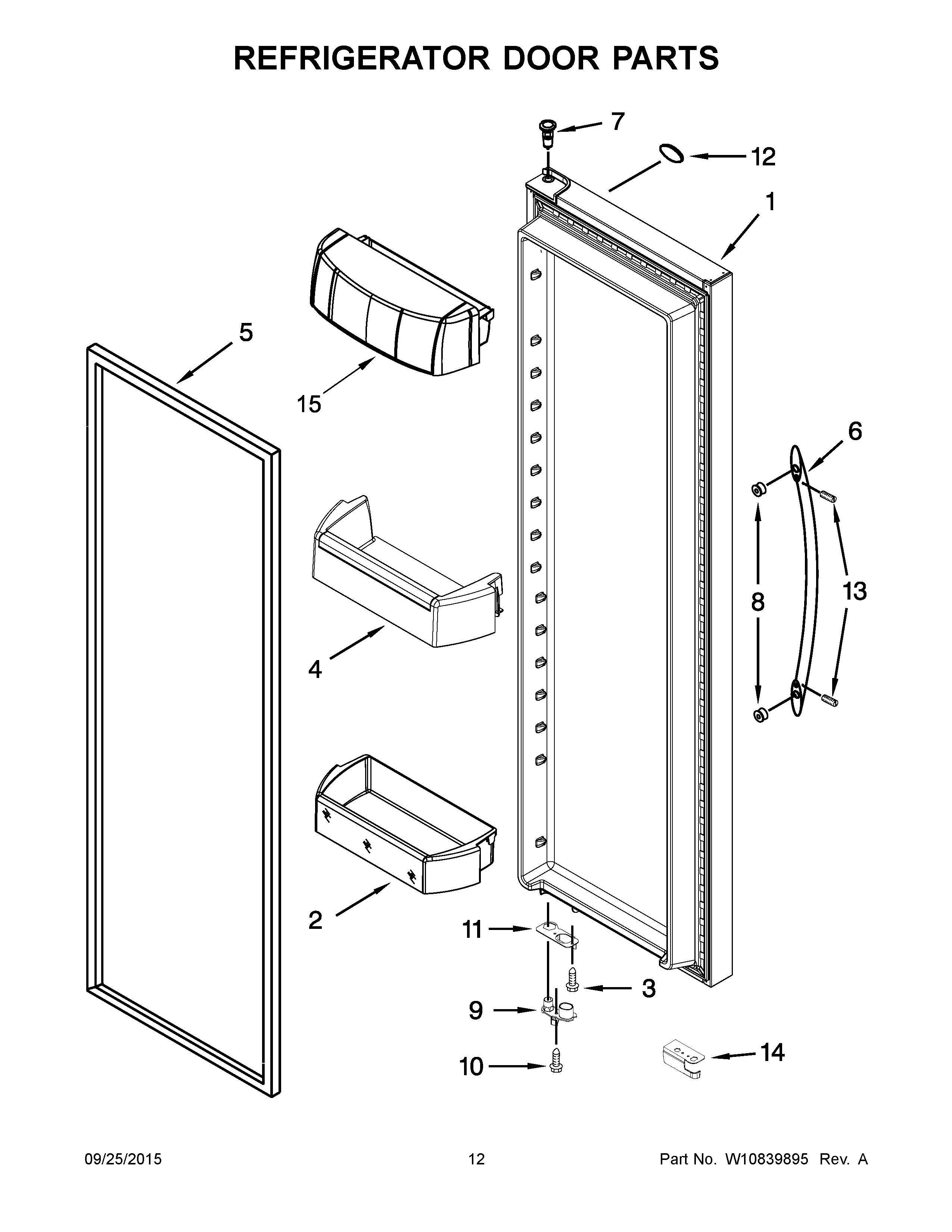 REFRIGERATOR DOOR PARTS

7
12
1
5
15
6
8
13
4
2
11
3
9
10
14

09/25/2015

12

Part No. W10839895 Rev. A