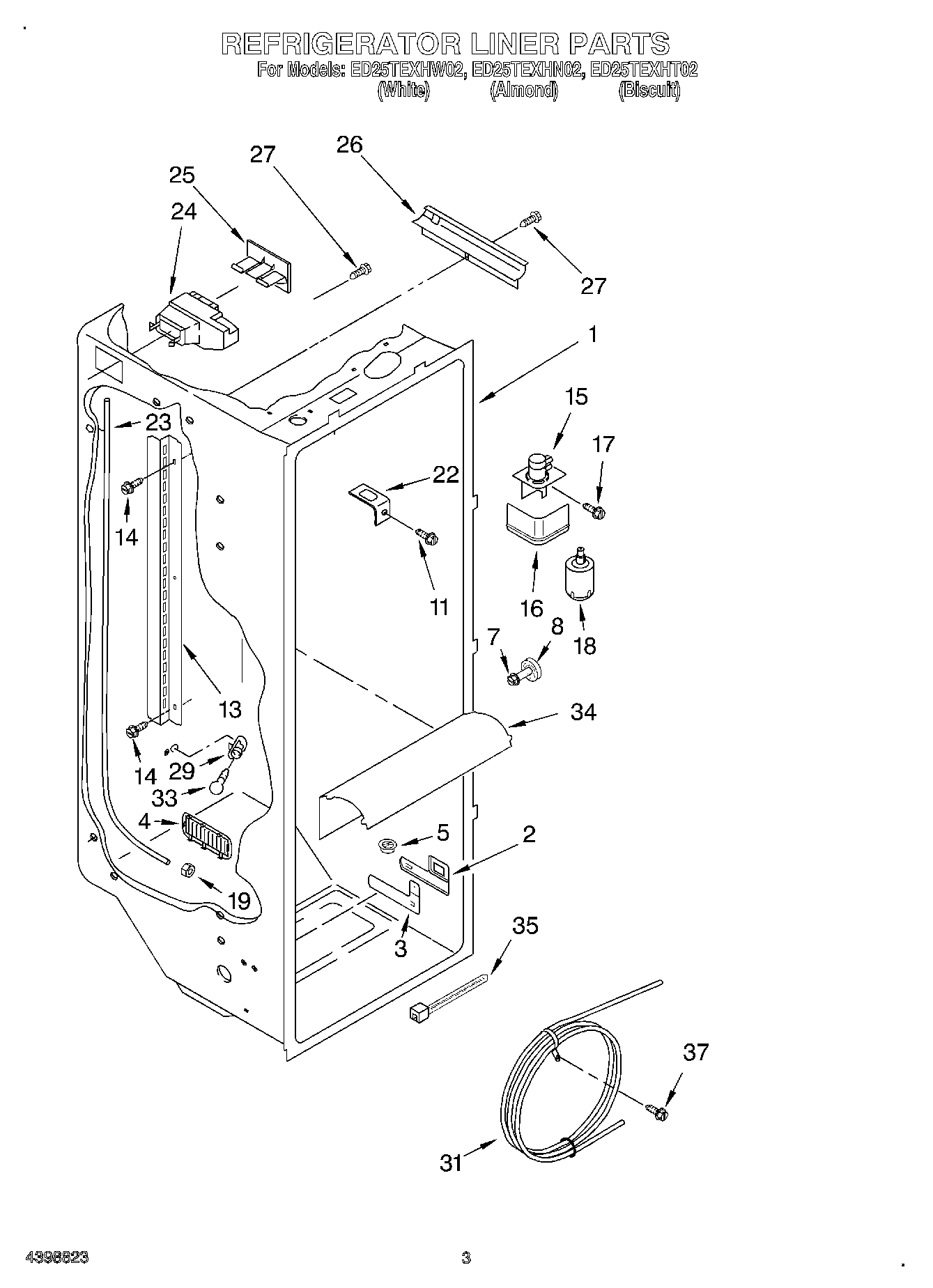 REFRIGERATOR LINER PARTS
For Models: ED25TEXHW02, ED25TEXHN02, ED25TEXHT02
(White) (Almond) (Biscuit)

27
26
25
24
27
1
15
17
23
22
14
11
16
18
7
8
13
34
14
29
33
4
5
2
19
3
35
37
31

4398823
3