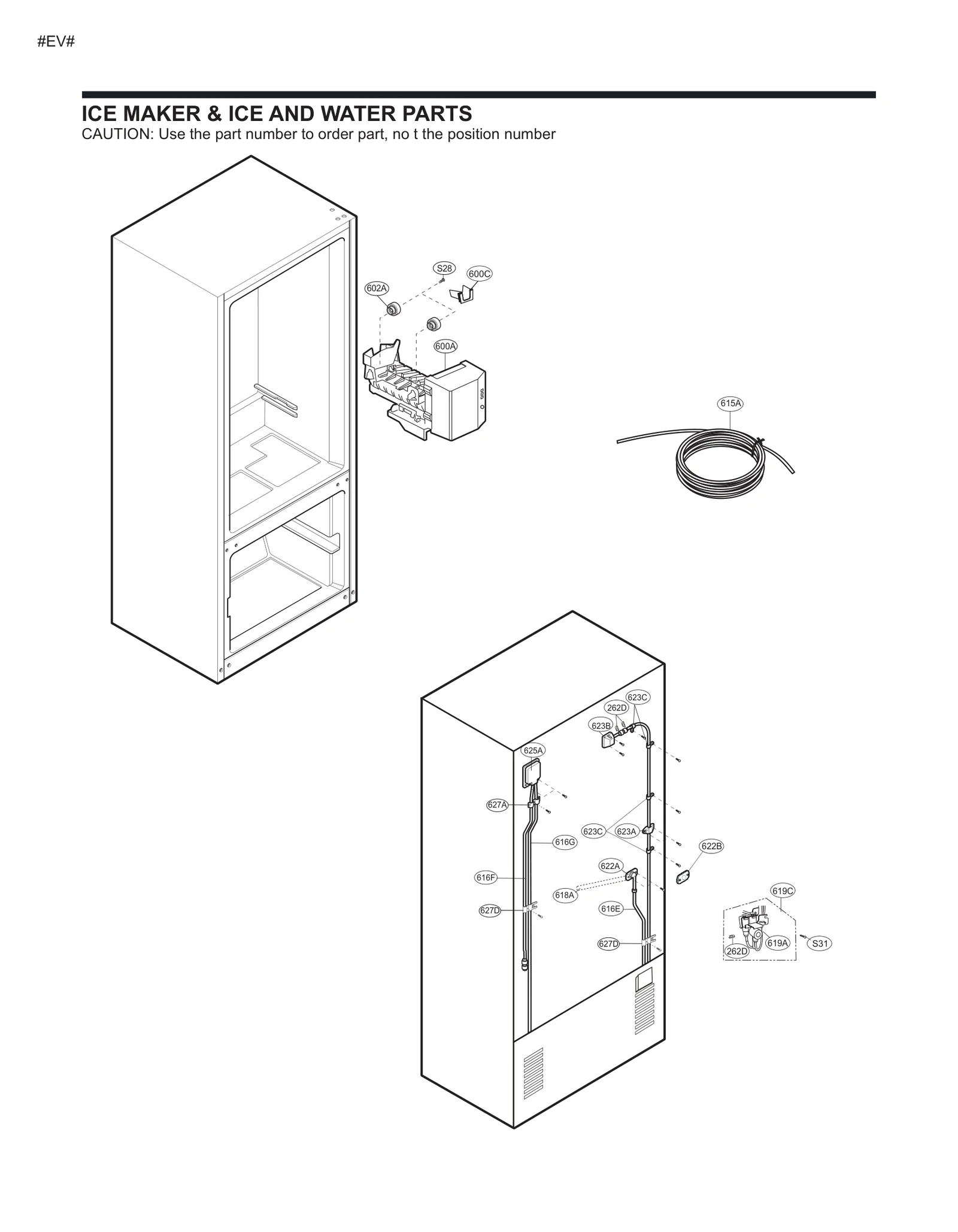 #EV#

ICE MAKER & ICE AND WATER PARTS
CAUTION: Use the part number to order part, no t the position number

S28
600C
602A
600A
615A
623C
262D
623B
625A
627A
623C
623A
616G
622B
622A
616F
618A
619C
627D
616E
627D
619A
S31
262D