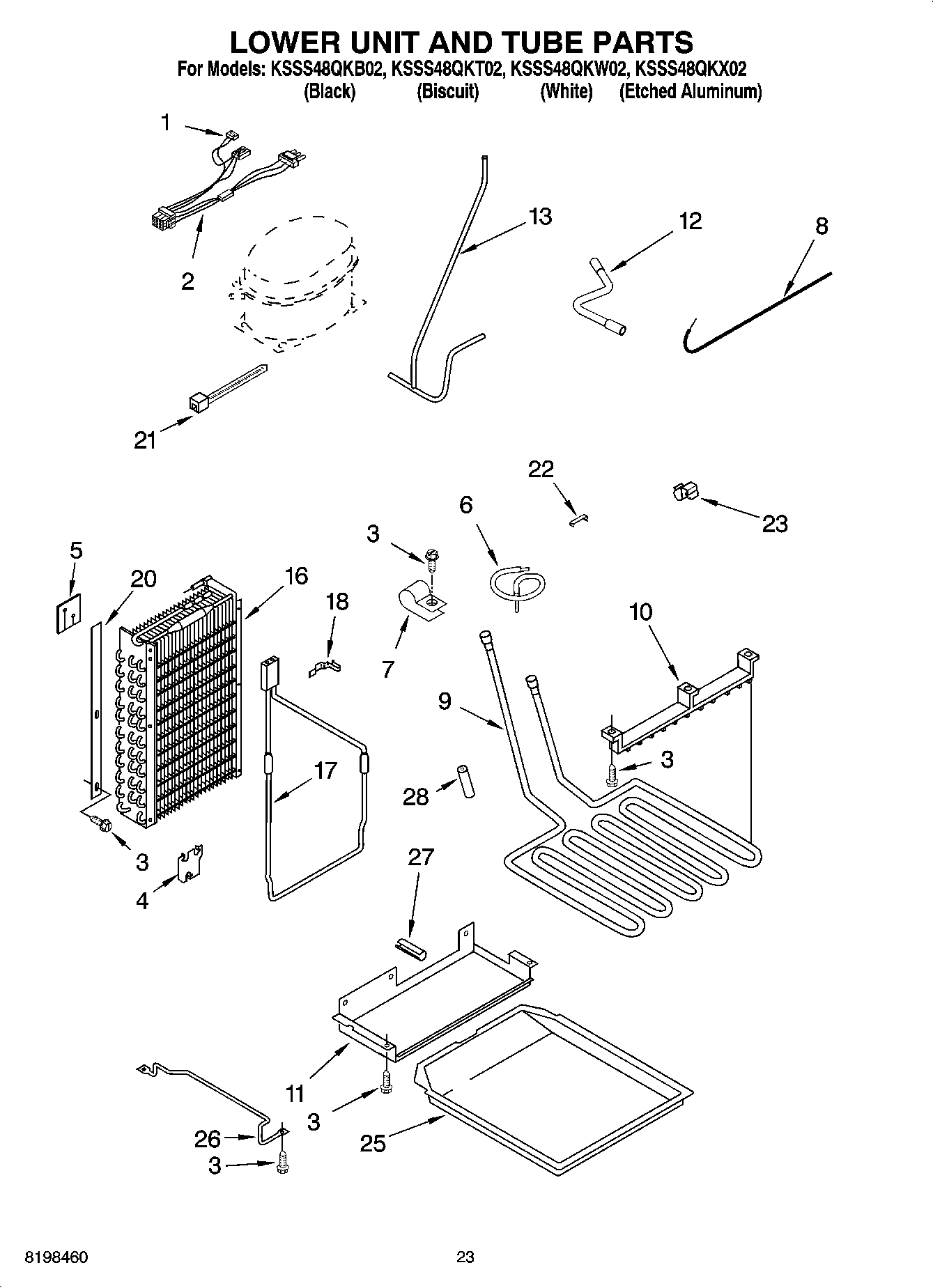 LOWER UNIT AND TUBE PARTS
For Models: KSSS48QKB02, KSSS48QKT02, KSSS48QKW02, KSSS48QKX02
(Black) (Biscuit) (White) (Etched Aluminum)

1
2
13
12
8
21
22
23
6
3
5
20
16
18
7
10
9
3
17
28
3
4
27
11
3
26
3
25

8198460
23