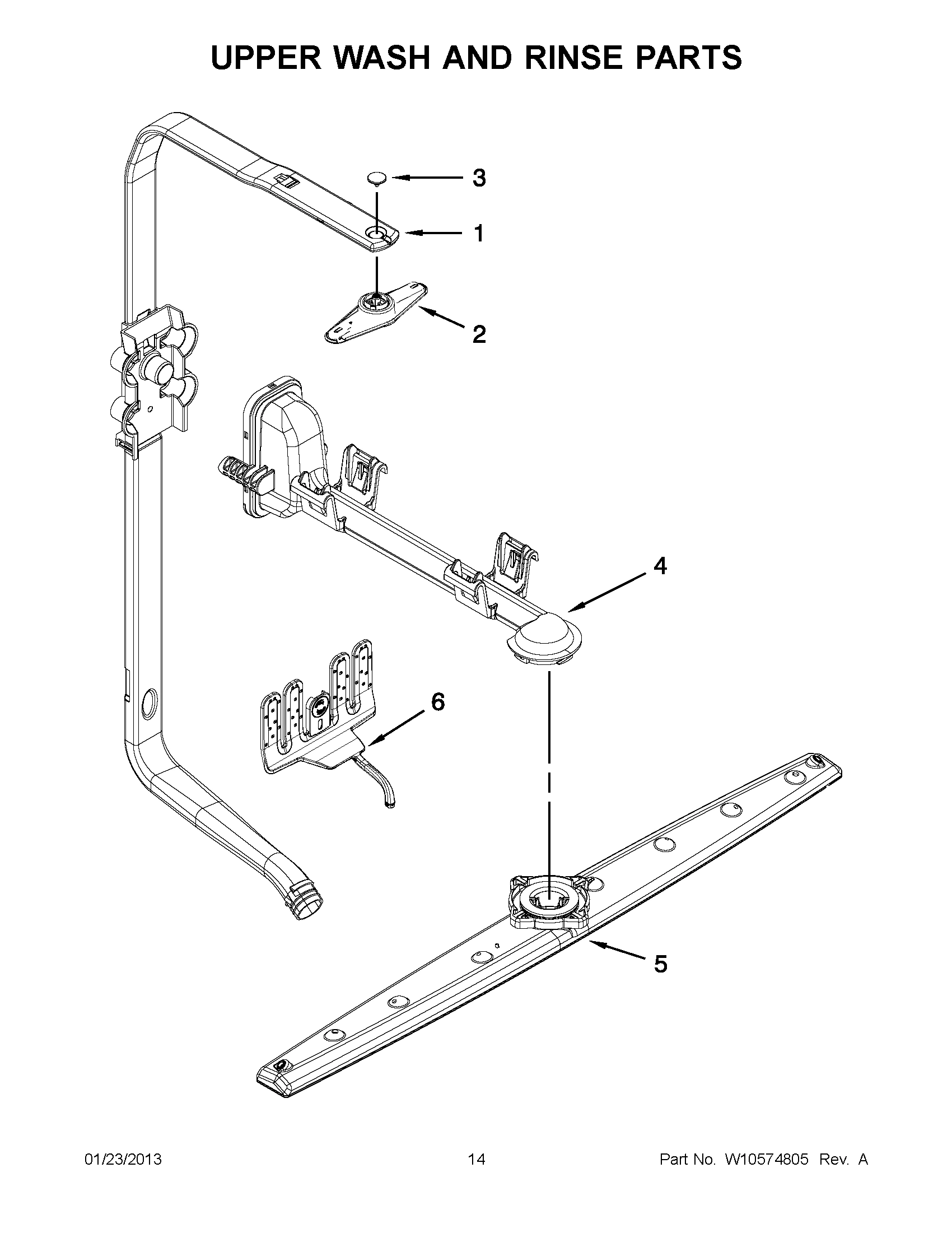 UPPER WASH AND RINSE PARTS

3

1

2

4

6

5

01/23/2013

14

Part No. W10574805 Rev. A