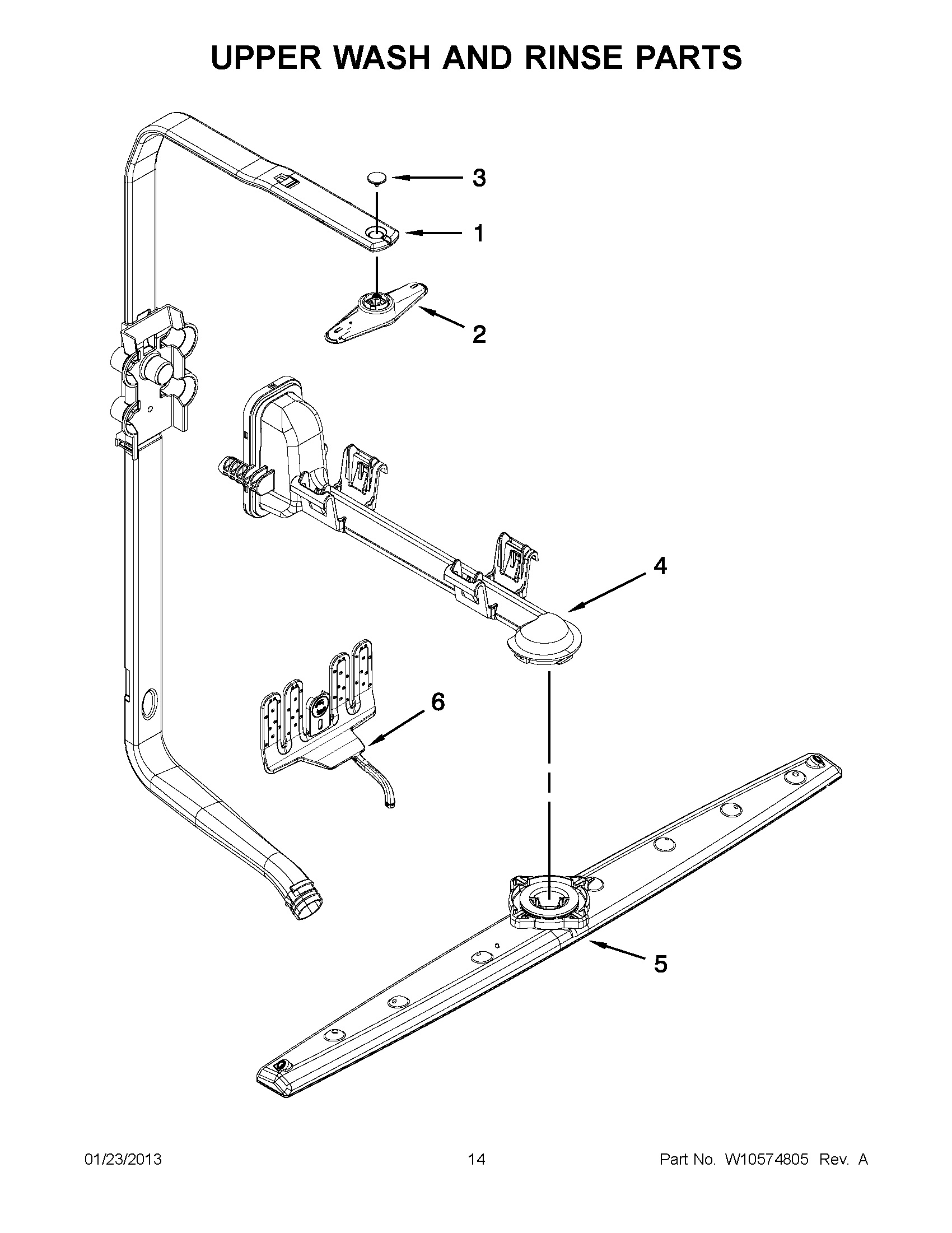 UPPER WASH AND RINSE PARTS

3

1

2

4

6

5

01/23/2013

14

Part No. W10574805 Rev. A