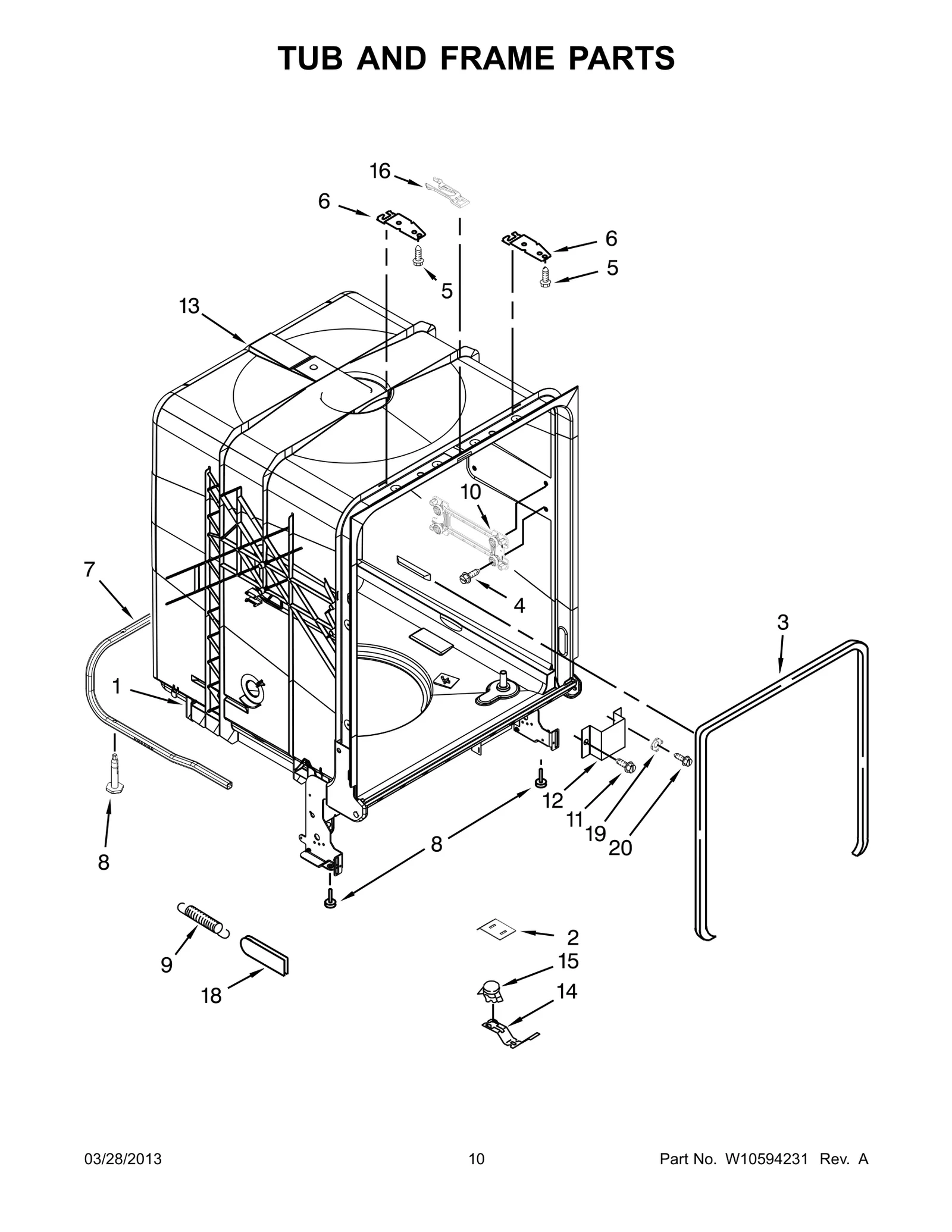 TUB AND FRAME PARTS

16
6
6
5
5
13
10
7
4
3
1
12
11
19
20
8
8
9
18
2
15
14

03/28/2013
10
Part No. W10594231 Rev. A