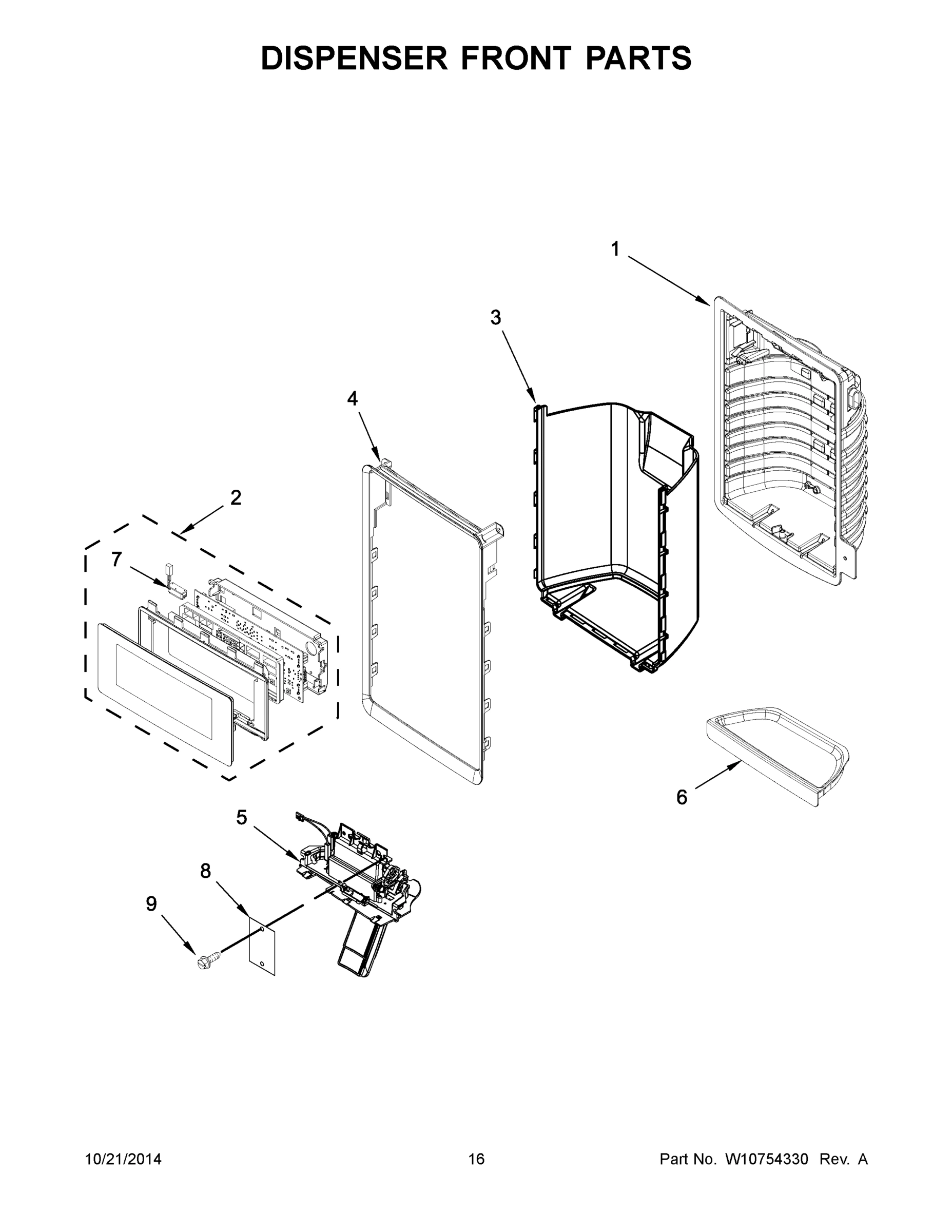 DISPENSER FRONT PARTS

1

3

4

2

7

6

5

8

9

10/21/2014

16

Part No. W10754330 Rev. A