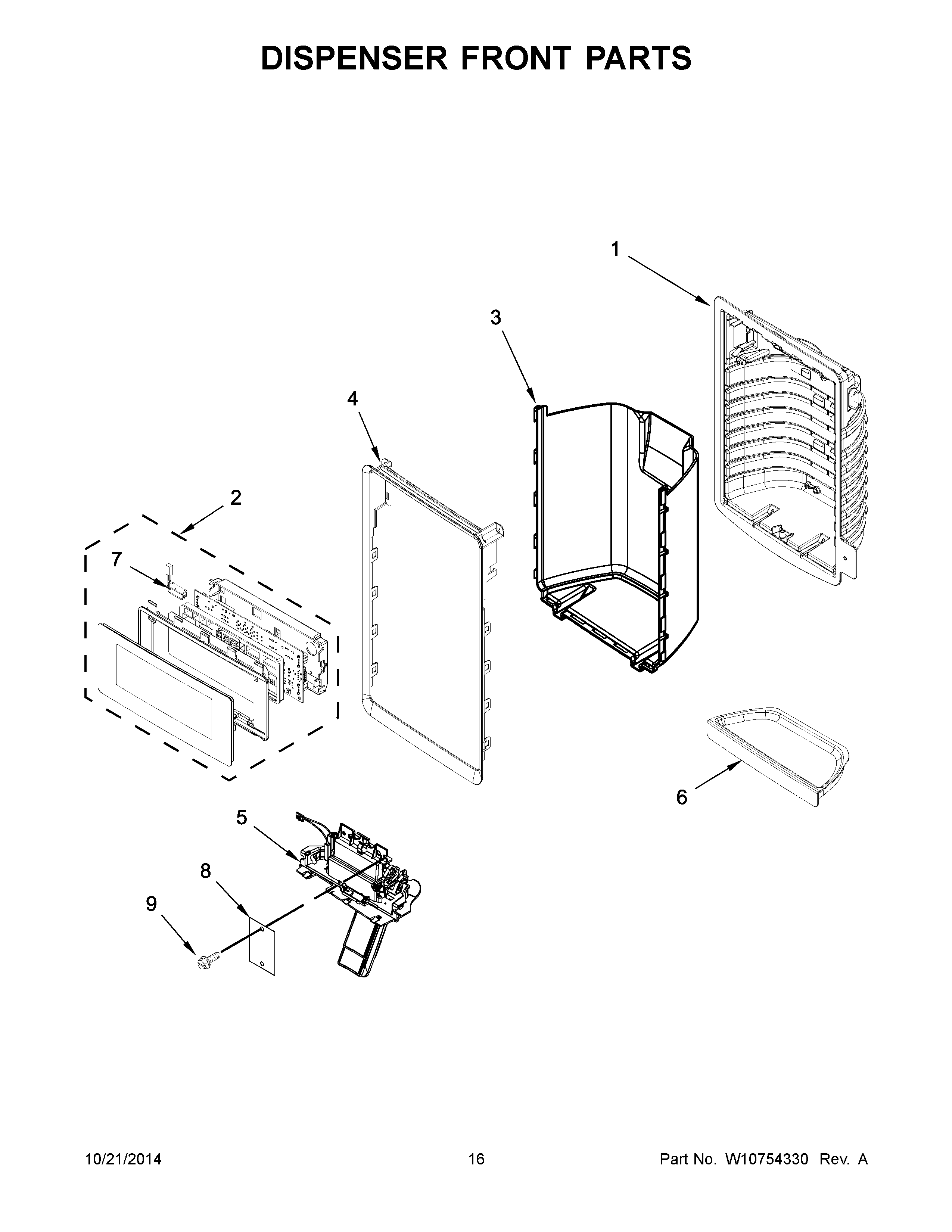 DISPENSER FRONT PARTS

1

3

4

2

7

6

5

8

9

10/21/2014 16 Part No. W10754330 Rev. A