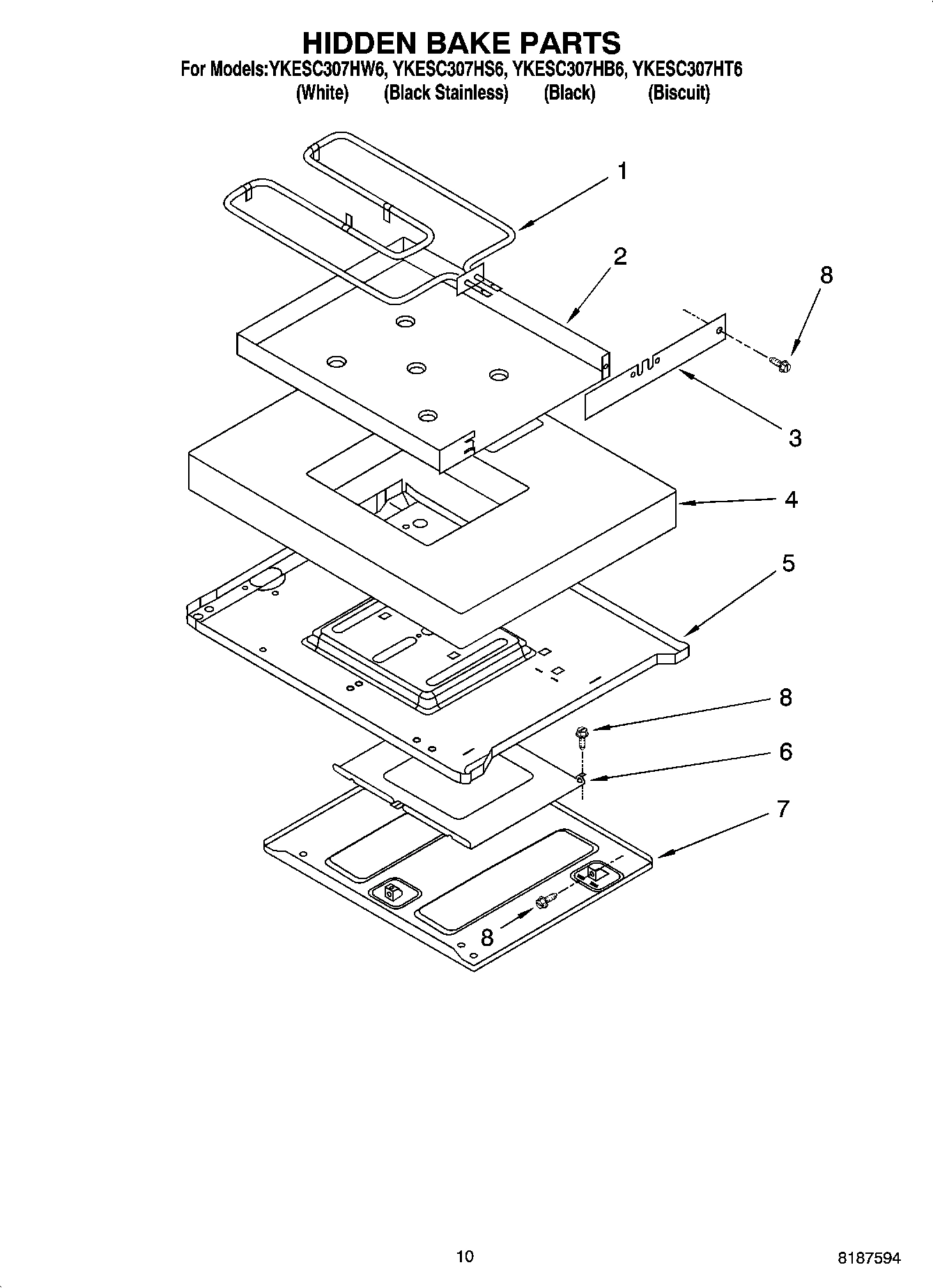 HIDDEN BAKE PARTS

For Models:YKESC307HW6, YKESC307HS6, YKESC307HB6, YKESC307HT6
(White) (Black Stainless) (Black) (Biscuit)

1
2
8
3
4
5
8
6
7
8

10

8187594