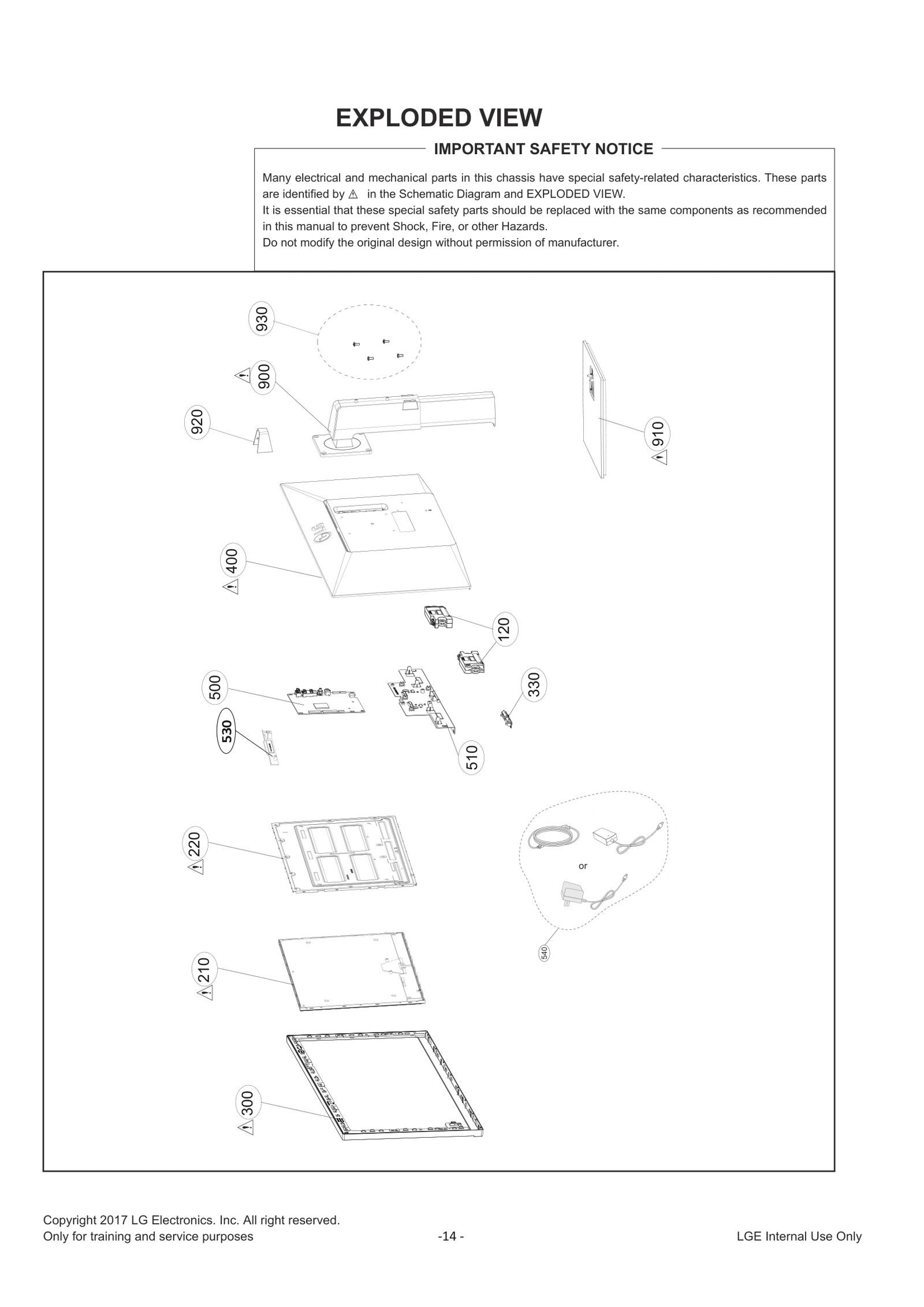 EXPLODED VIEW

IMPORTANT SAFETY NOTICE

Many electrical and mechanical parts in this chassis have special safety-related characteristics. These parts are identified by ⚠ in the Schematic Diagram and EXPLODED VIEW.
It is essential that these special safety parts should be replaced with the same components as recommended in this manual to prevent Shock, Fire, or other Hazards.
Do not modify the original design without permission of manufacturer.

930
900
920
910
LG
400
120
500
330
530
510
220
or
540
210
300

Copyright 2017 LG Electronics. Inc. All right reserved.
Only for training and service purposes

-14 -

LGE Internal Use Only