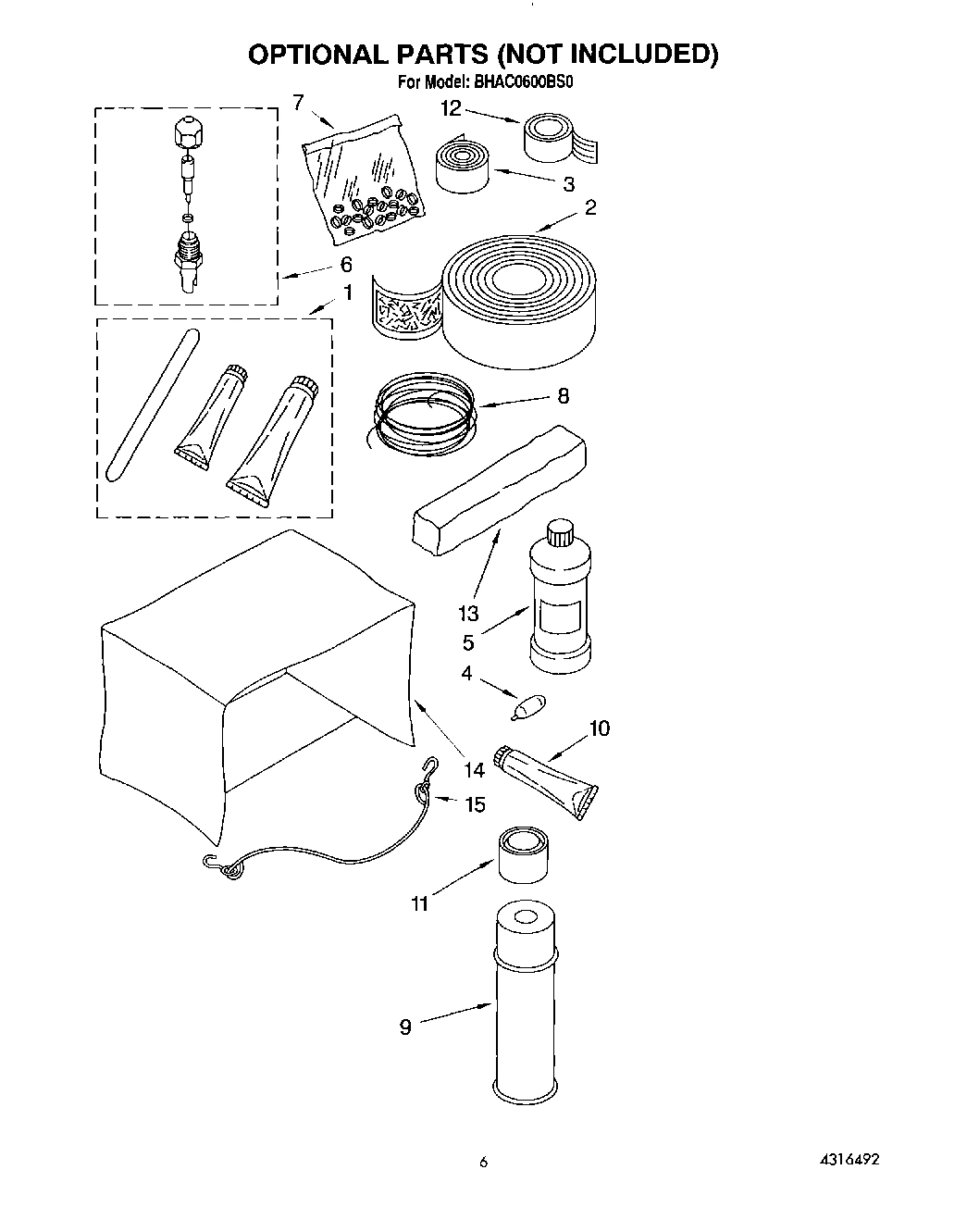 OPTIONAL PARTS (NOT INCLUDED)
For Model: BHAC0600BS0

7
12
3
2
6
1
8
13
5
4
10
14
15
11
9

6
4316492