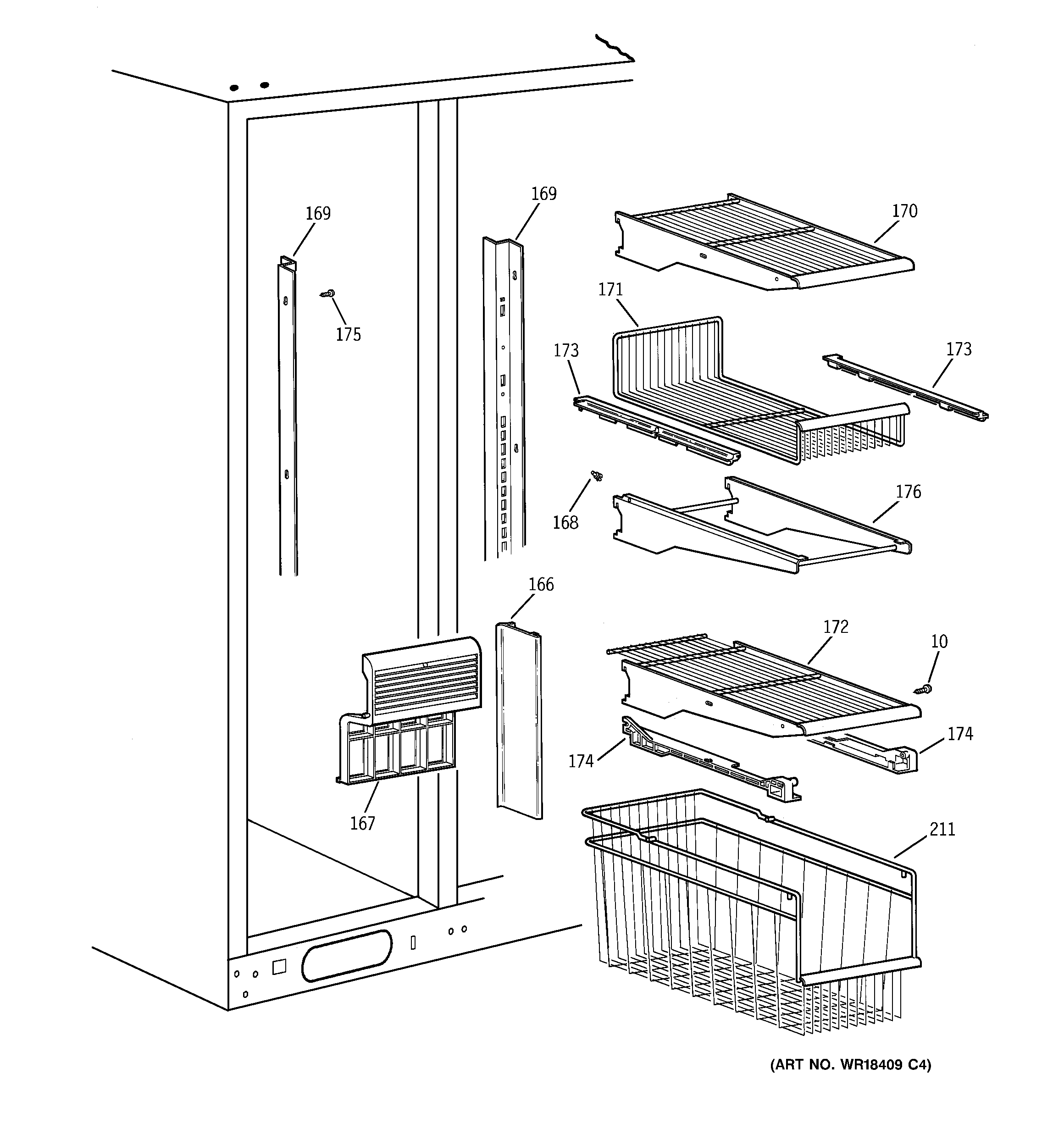 169
169
170
175
171
173
173
168
176
166
172
10
174
174
167
211
(ART NO. WR18409 C4)