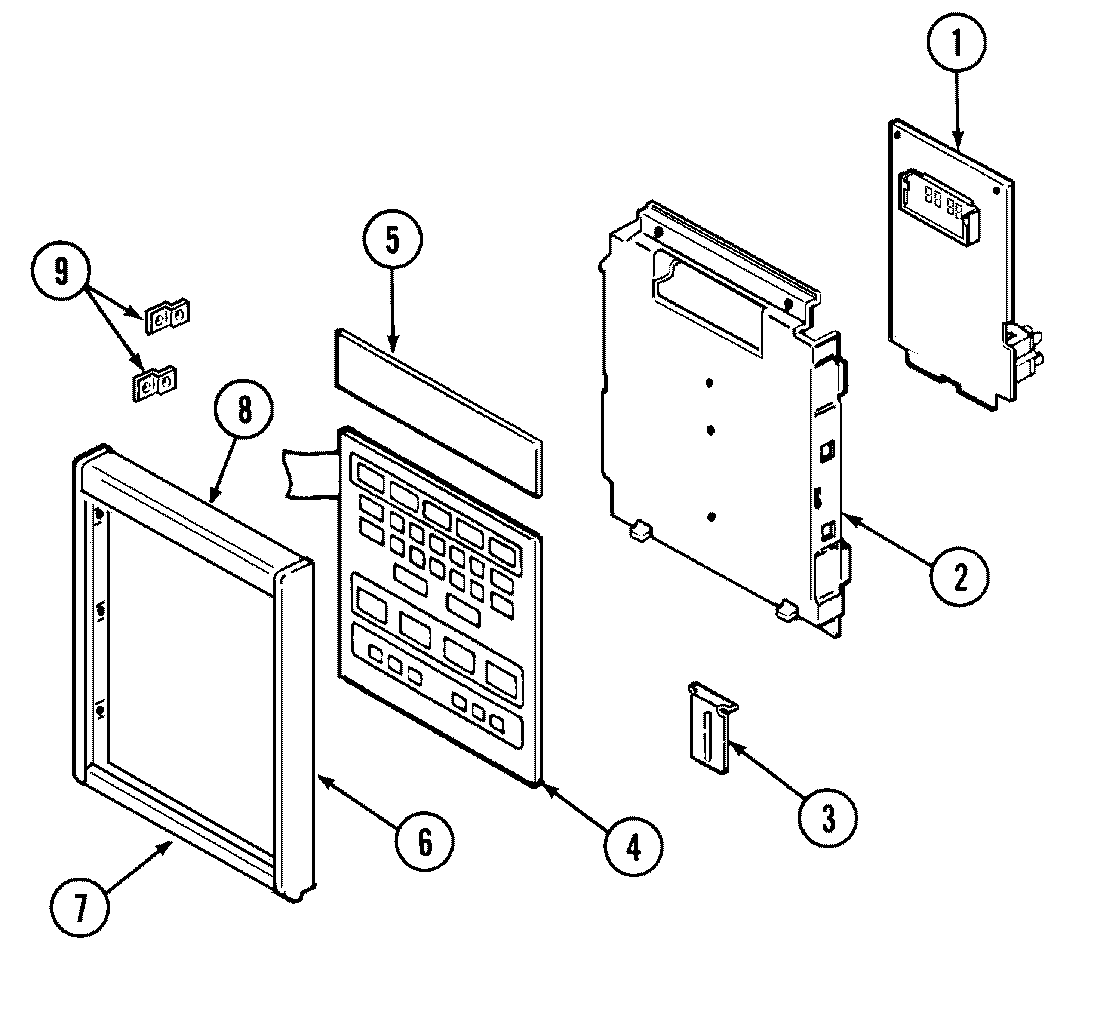 1
5
9
8
2
3
6
4
7