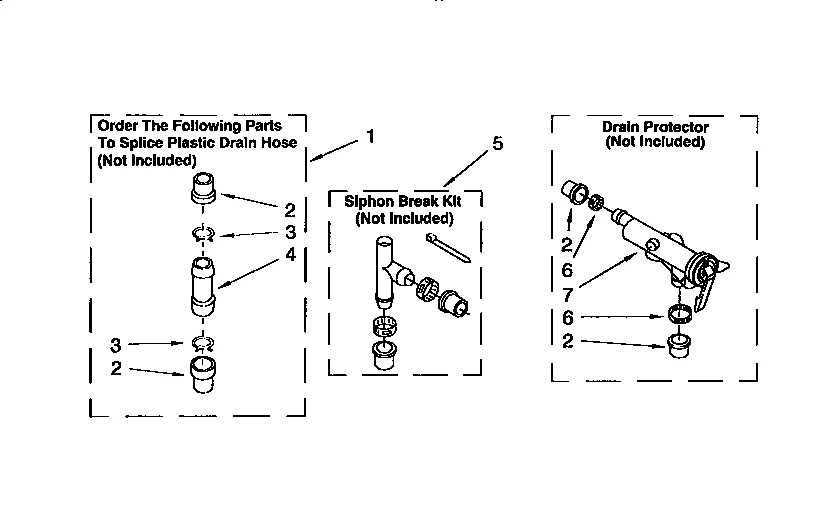 Order The Following Parts To Splice Plastic Drain Hose (Not Included)

1

2
3
4
3
2

5

Siphon Break Kit (Not Included)

Drain Protector (Not Included)

2
6
7
6
2