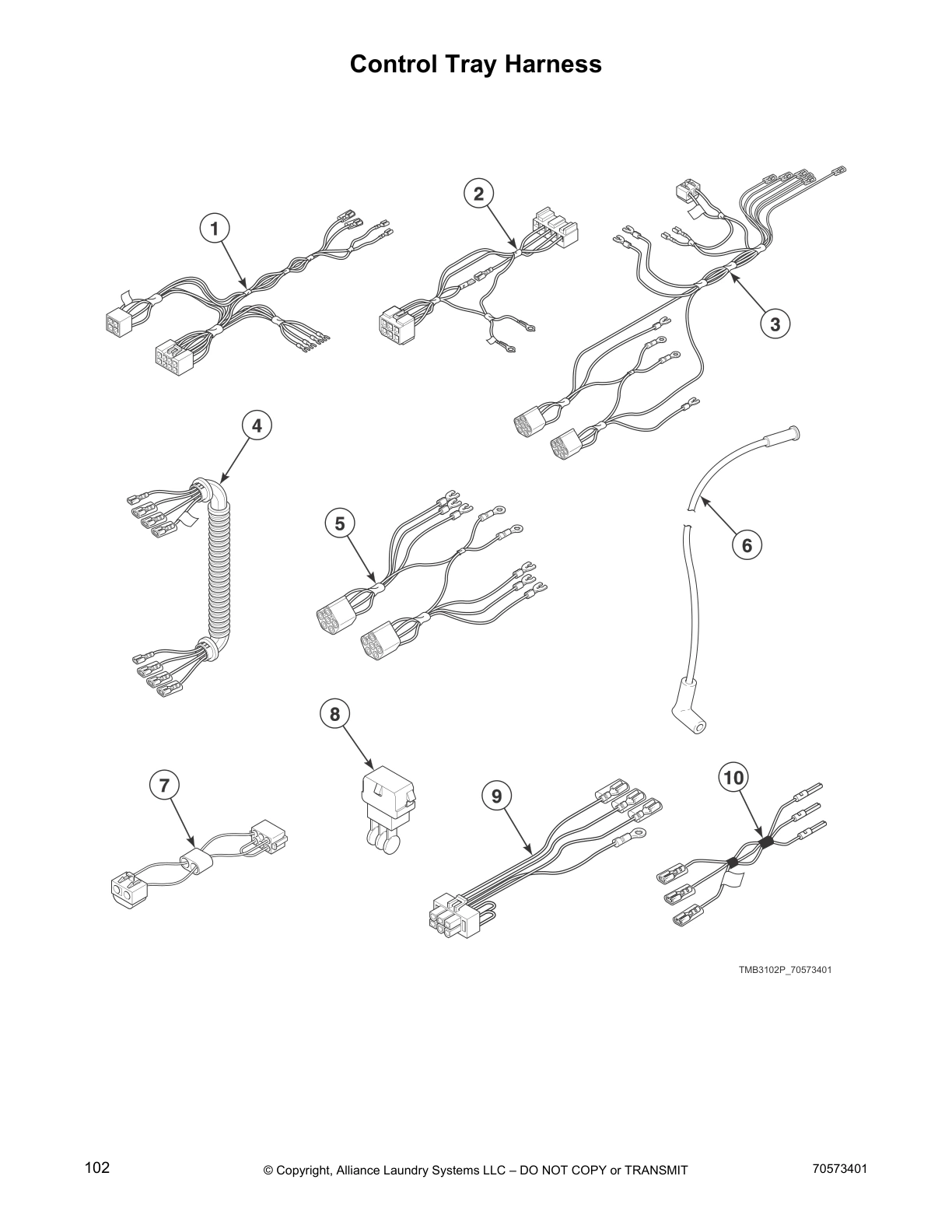 Control Tray Harness

1
2
3
4
5
6
7
8
9
10

TMB3102P_70573401

102 © Copyright, Alliance Laundry Systems LLC – DO NOT COPY or TRANSMIT 70573401