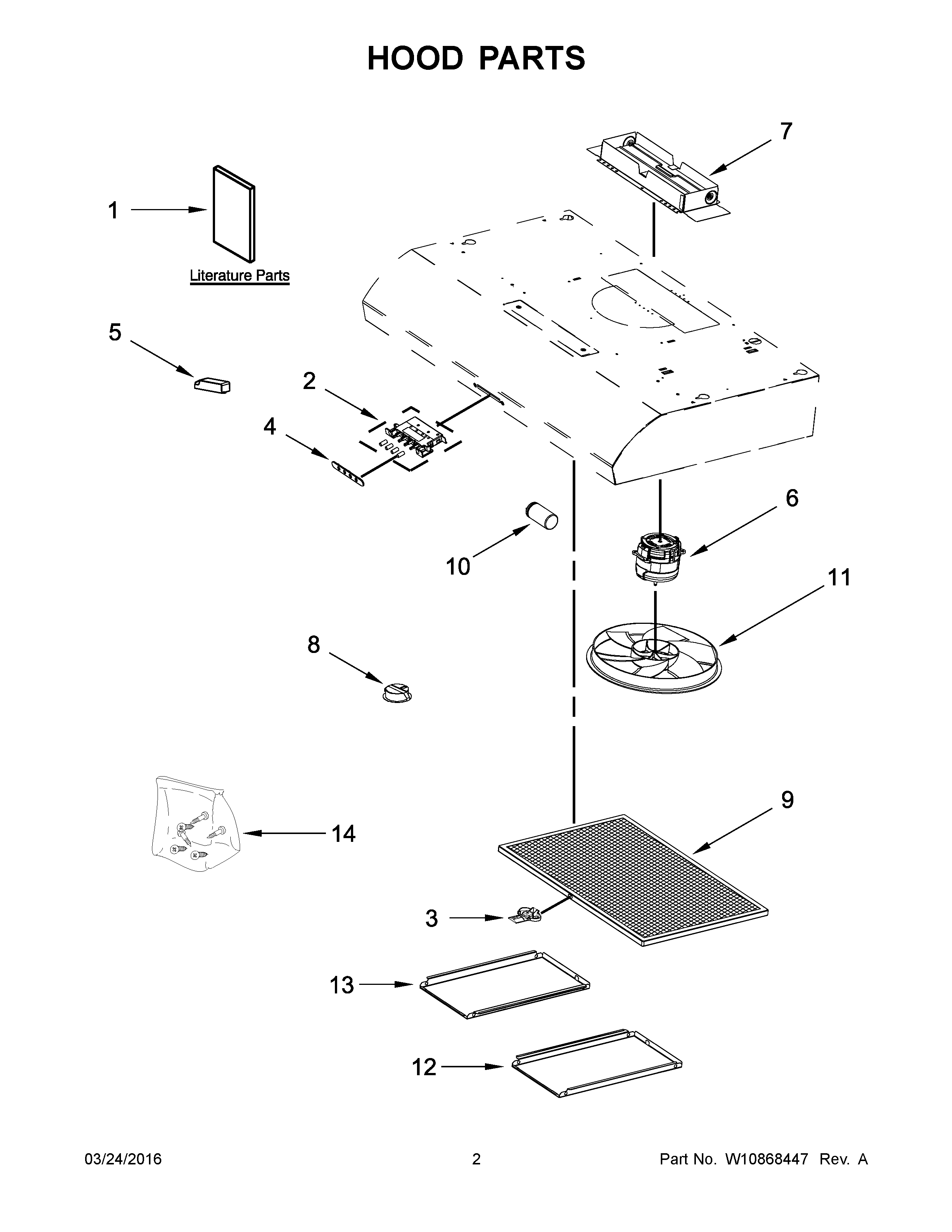 HOOD PARTS

7

1

Literature Parts

5

2

4

6

10

11

8

9

14

3

13

12

03/24/2016

2

Part No. W10868447 Rev. A