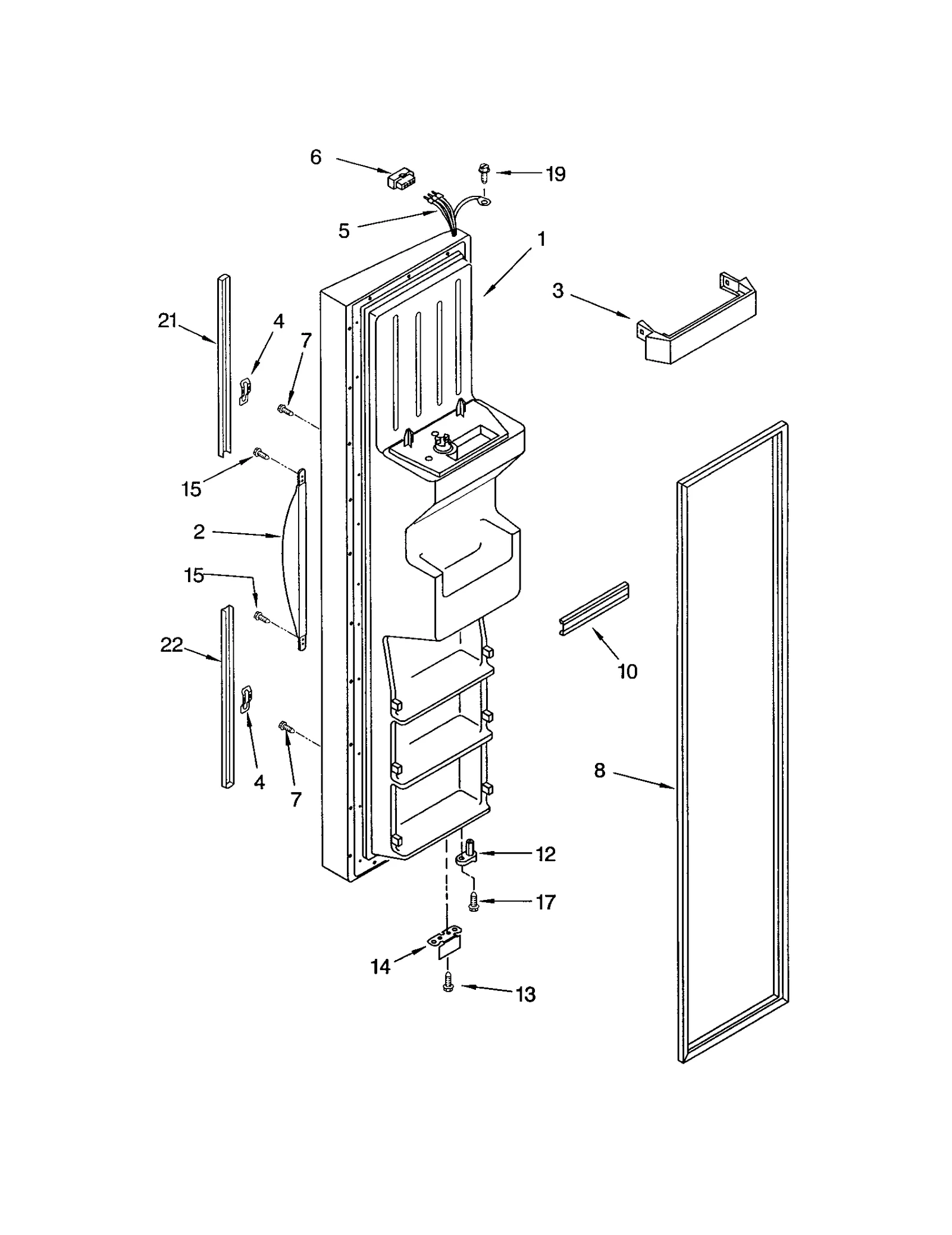 6
19
5
1
3
21
4
7
15
2
15
22
10
4
7
8
12
17
14
13