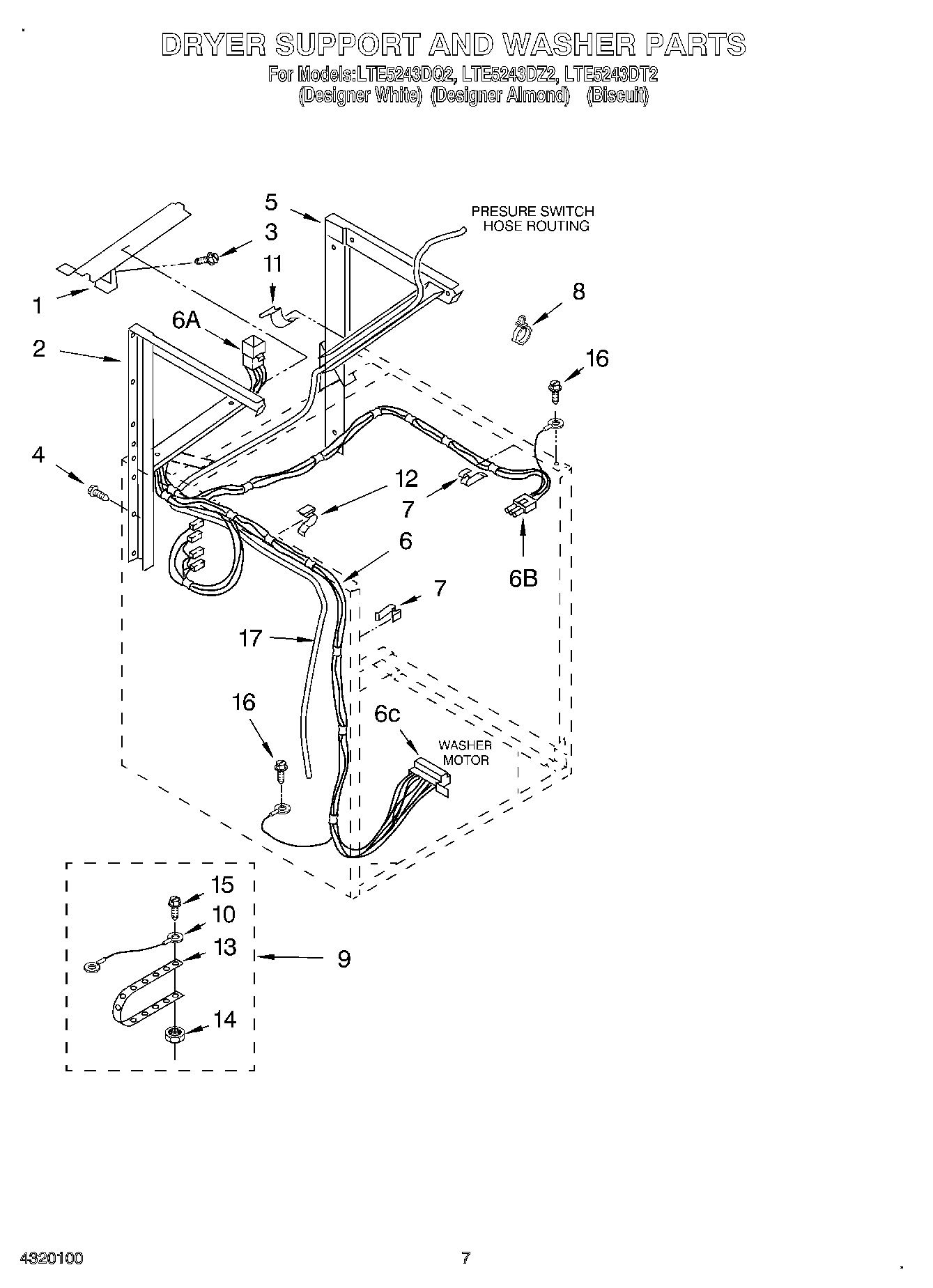 DRYER SUPPORT AND WASHER PARTS
For Models:LTE5243DQ2, LTE5243DZ2, LTE5243DT2
(Designer White) (Designer Almond) (Biscuit)

5
PRESURE SWITCH
HOSE ROUTING
3
11
1
8
6A
2
16
4
12
7
6
6B
7
17
16
6c
WASHER
MOTOR
15
10
13
9
14

4320100
7