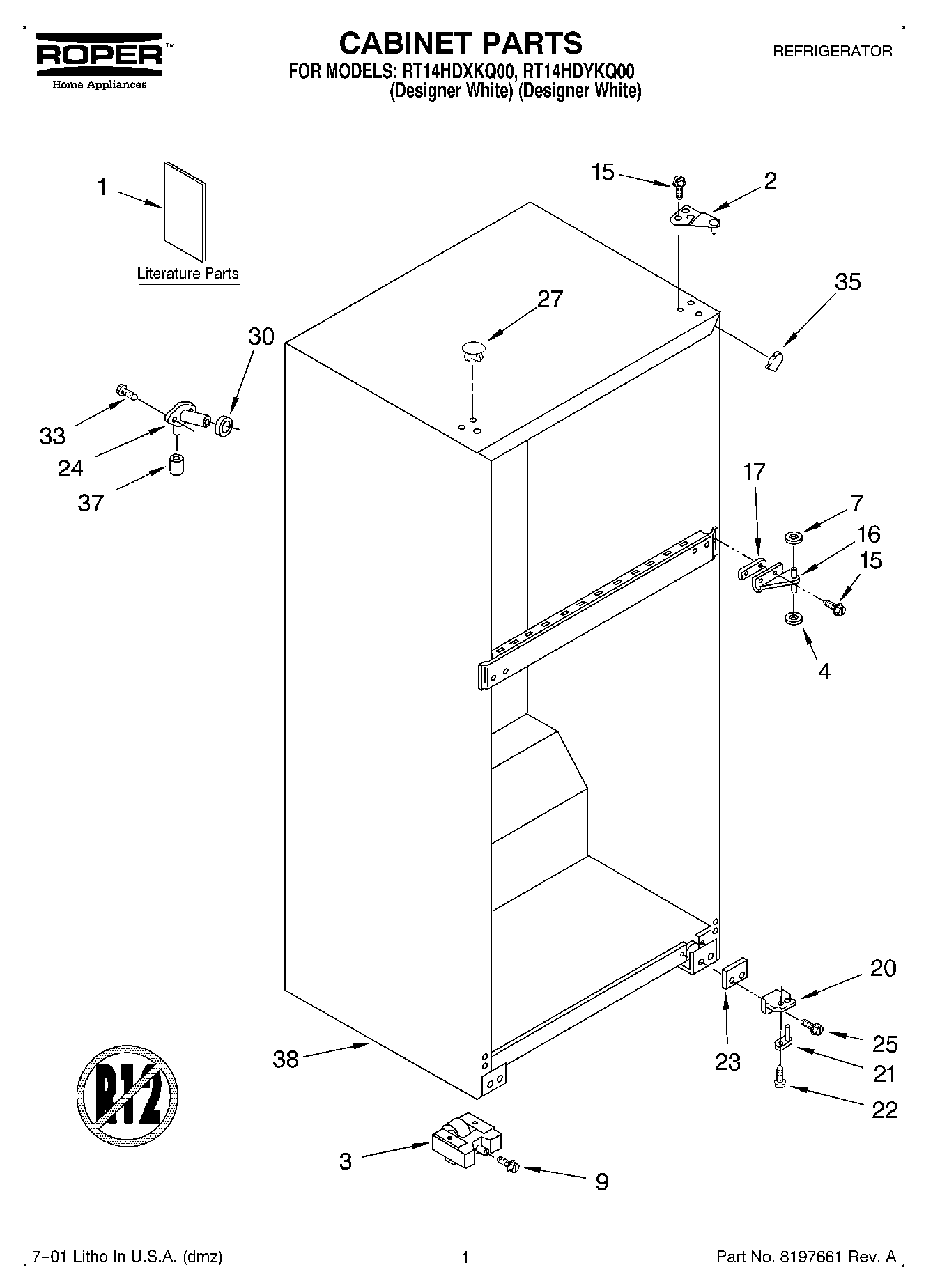 ROPER™
Home Appliances

CABINET PARTS
FOR MODELS: RT14HDXKQ00, RT14HDYKQ00
(Designer White) (Designer White)

REFRIGERATOR

1
Literature Parts
15
2
35
27
30
33
24
37
17
7
16
15
4
20
25
21
22
23
38
3
9
R12

7–01 Litho In U.S.A. (dmz)
1
Part No. 8197661 Rev. A