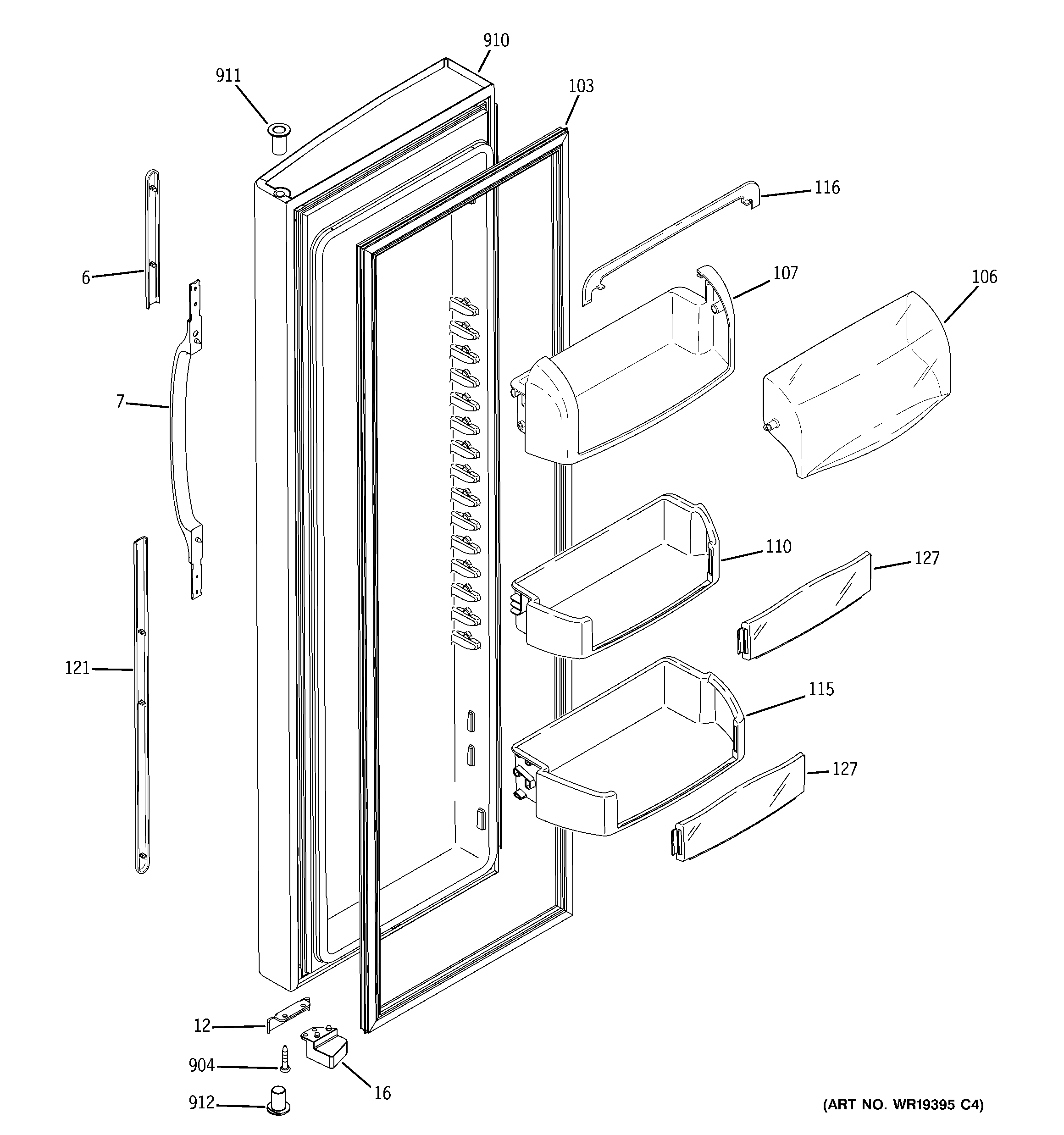 910
911
103
116
6
107
106
7
110
127
121
115
127
12
904
16
912
(ART NO. WR19395 C4)