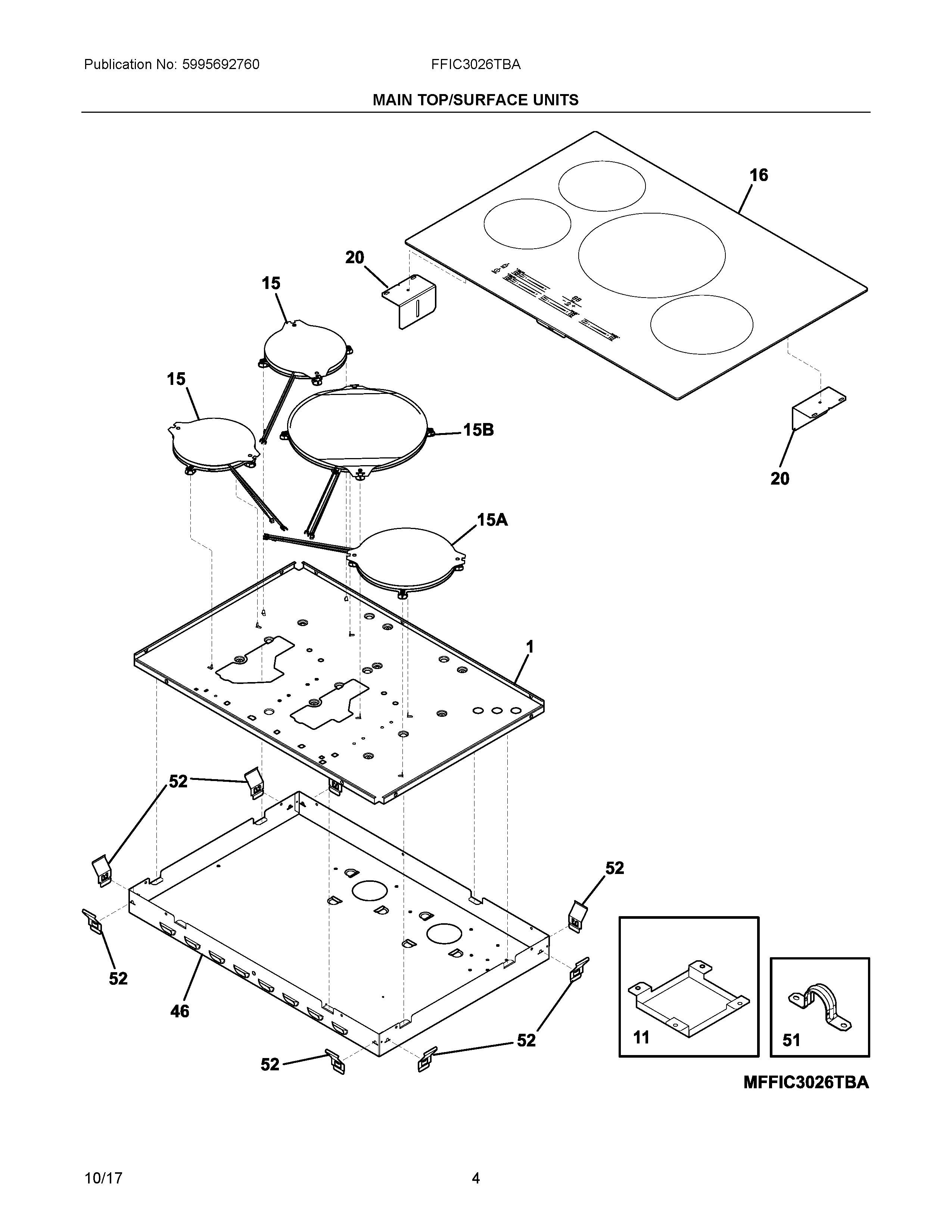 Publication No: 5995692760

FFIC3026TBA

MAIN TOP/SURFACE UNITS

16

20

15

15

15B

20

15A

1

52

52

52

46

52

52

52

11

51

MFFIC3026TBA

10/17

4