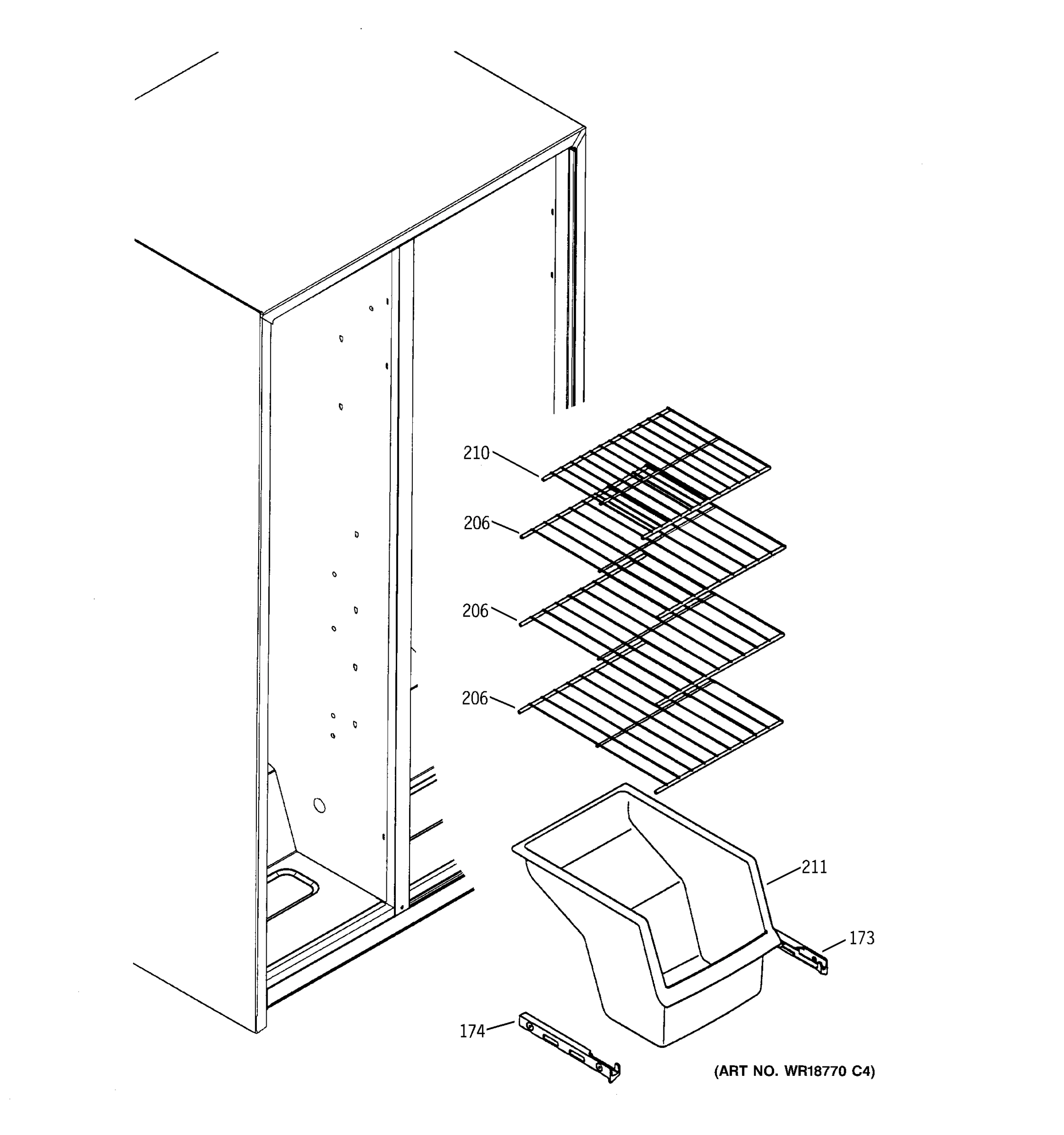 210

206

206

206

211

173

174

(ART NO. WR18770 C4)