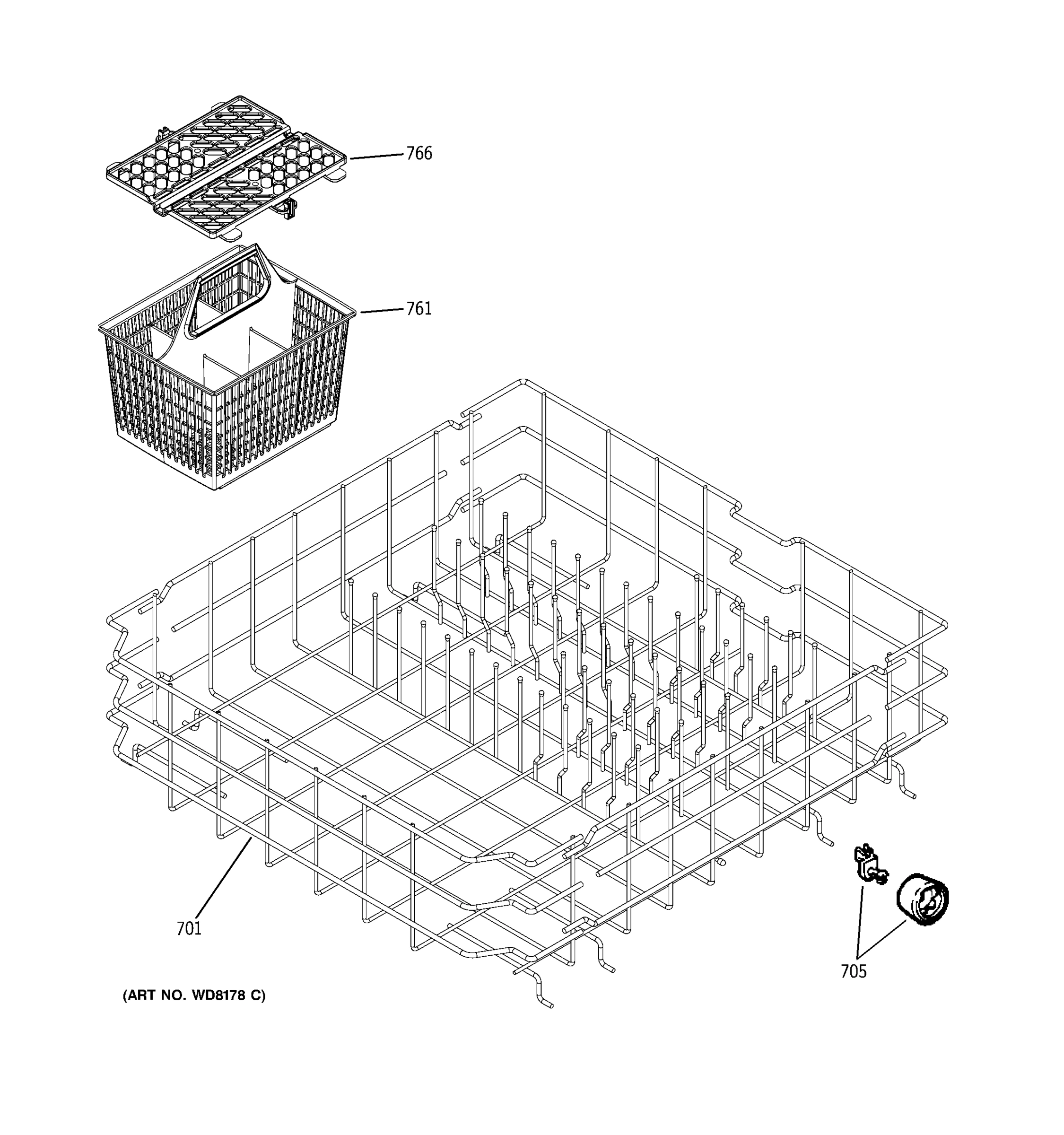 766

761

701

705

(ART NO. WD8178 C)