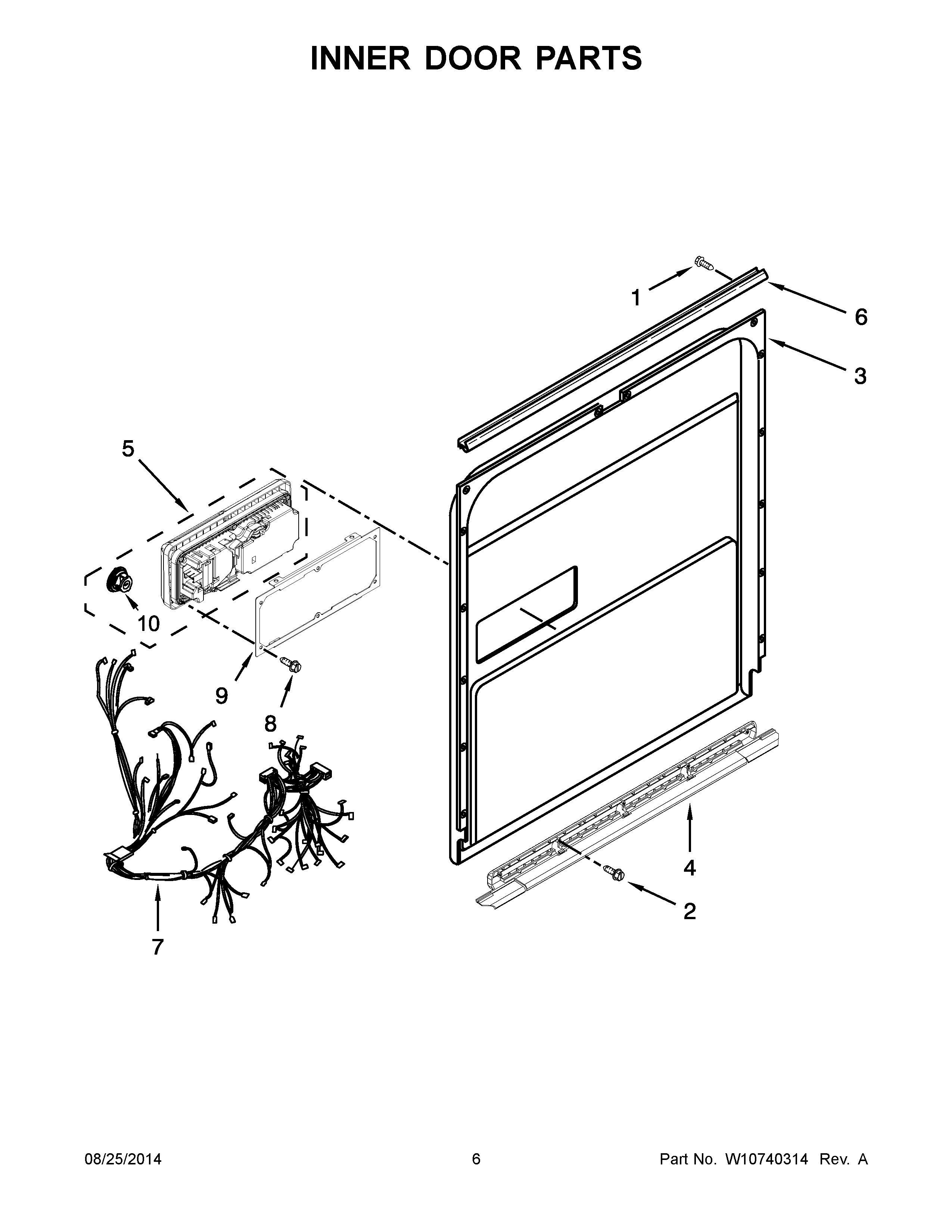 INNER DOOR PARTS

1
6
3
5
10
9
8
7
4
2

08/25/2014
6
Part No. W10740314 Rev. A