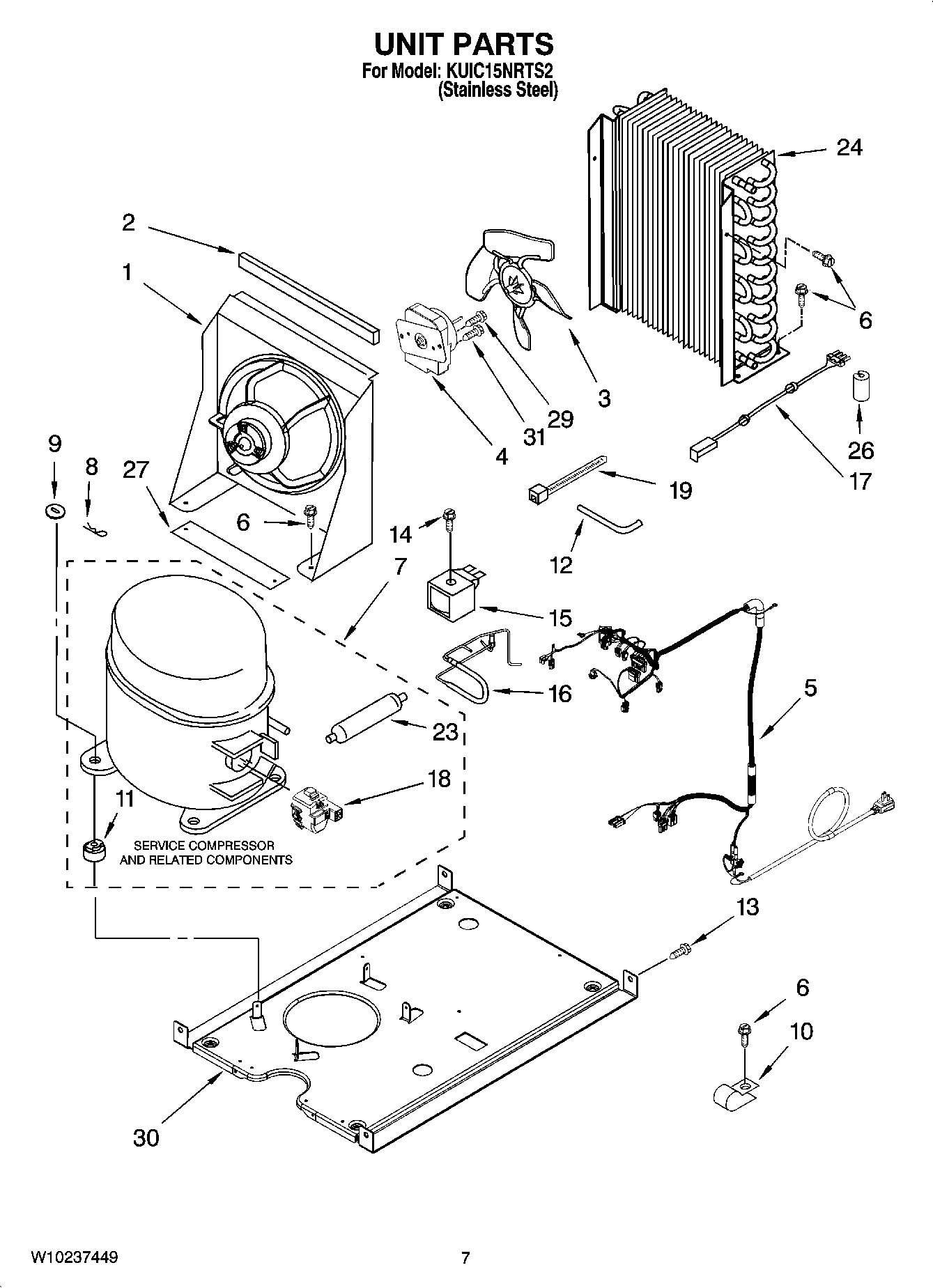 UNIT PARTS
For Model: KUIC15NRTS2
(Stainless Steel)

24

2

1

6

3

29

31

4

26

17

9

8

27

6

19

14

12

7

15

16

5

23

18

11

SERVICE COMPRESSOR AND RELATED COMPONENTS

13

6

10

30

W10237449

7