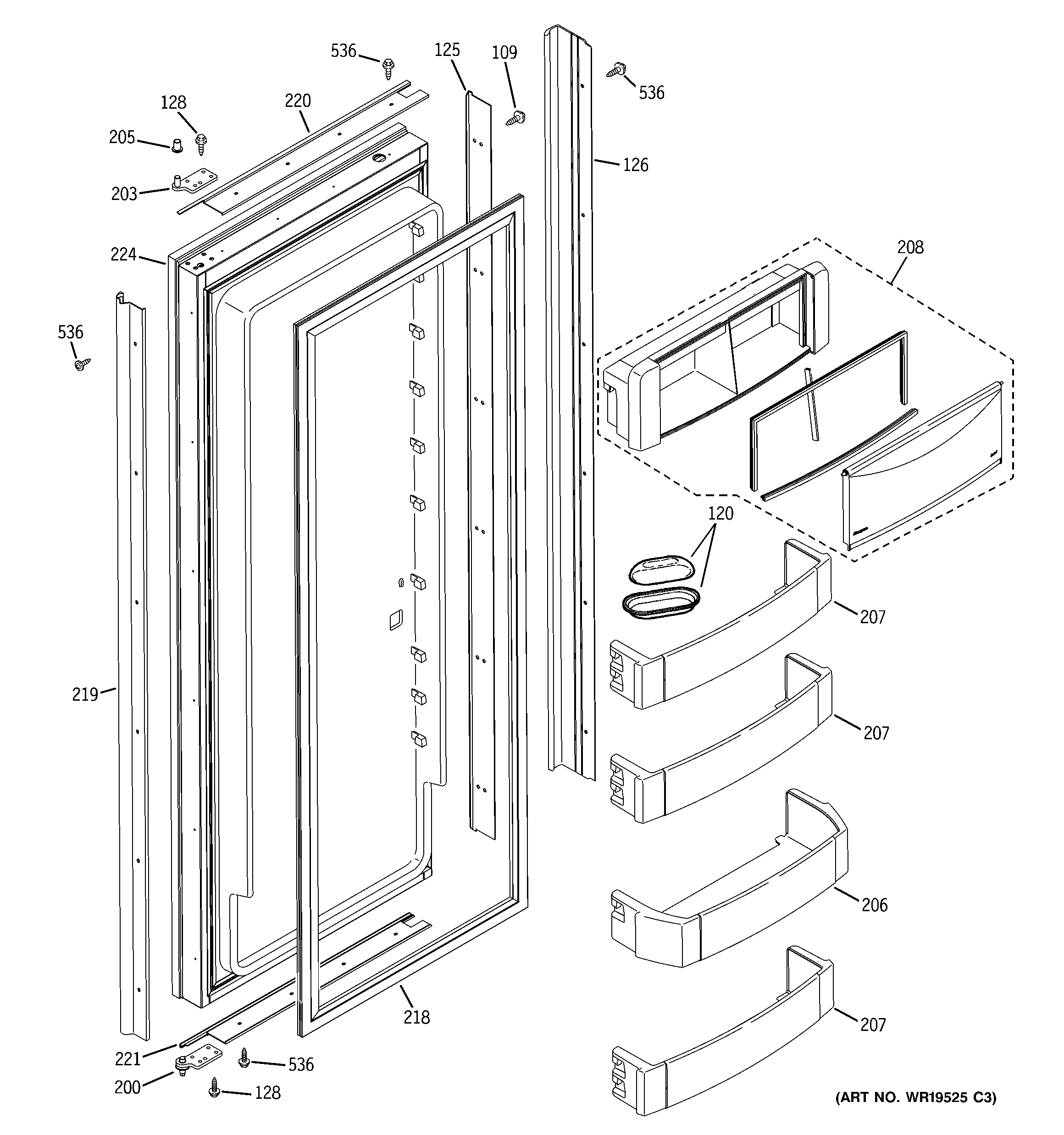 536
125
109
536
128
220
205
126
203
224
208
536
120
207
219
207
206
218
207
221
536
200
128
(ART NO. WR19525 C3)