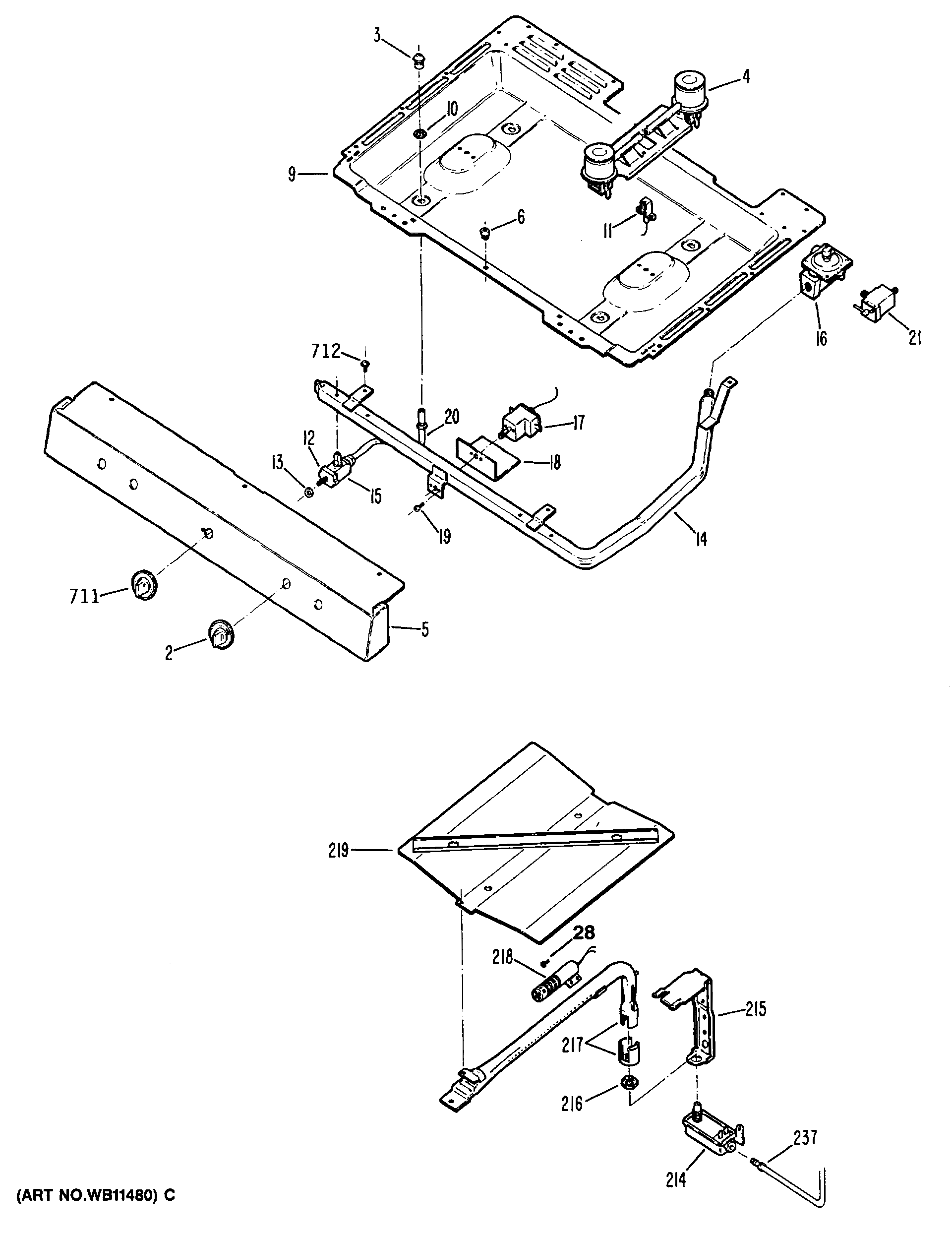 3
4
10
9
6
11
16
21
712
20
17
12
13
15
18
19
14
711
5
2
219
28
218
215
217
216
237
214
(ART NO.WB11480) C