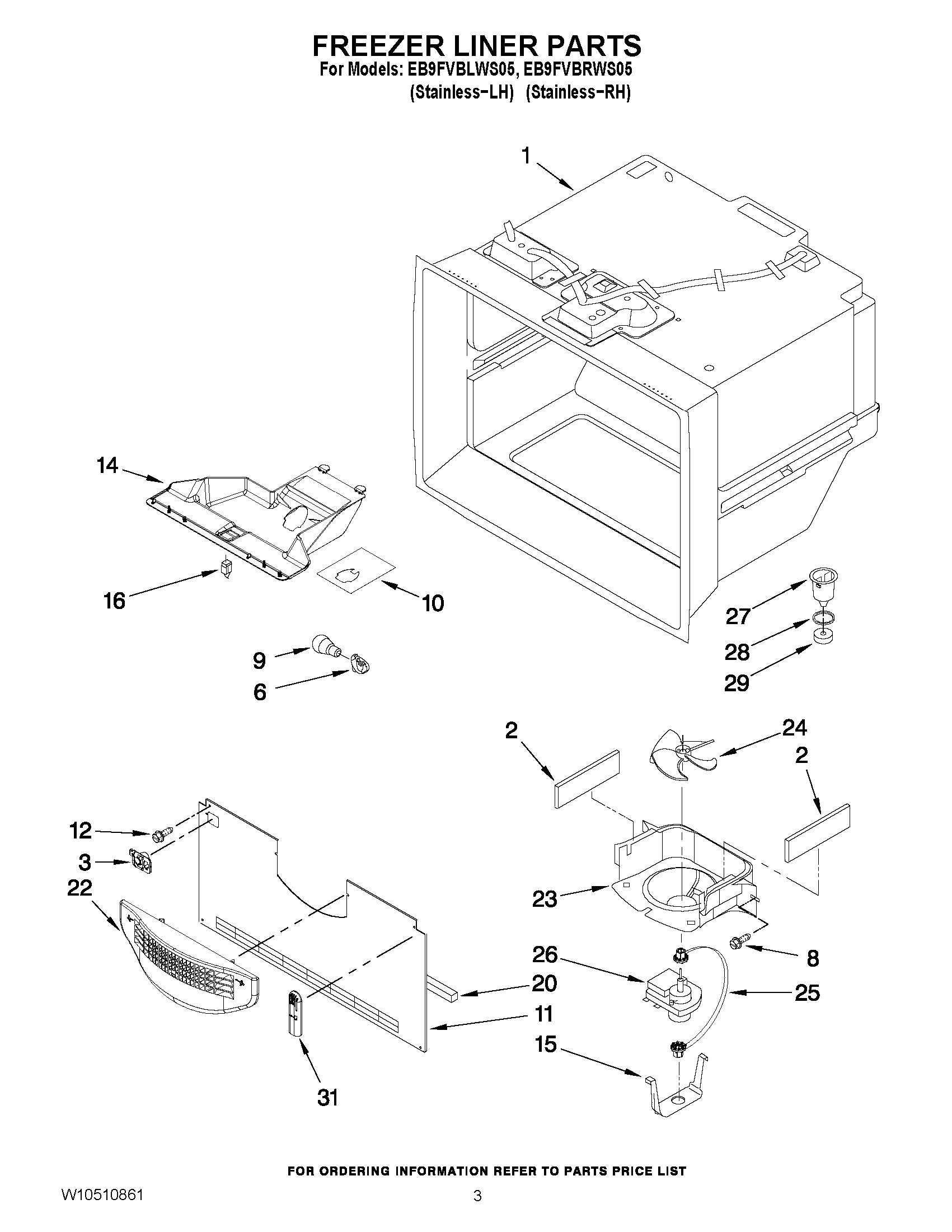 FREEZER LINER PARTS
For Models: EB9FVBLWS05, EB9FVBRWS05
(Stainless-LH) (Stainless-RH)

1
14
16
10
9
6
27
28
29
2
24
2
12
3
22
23
26
8
20
25
11
15
31

FOR ORDERING INFORMATION REFER TO PARTS PRICE LIST

W10510861
3