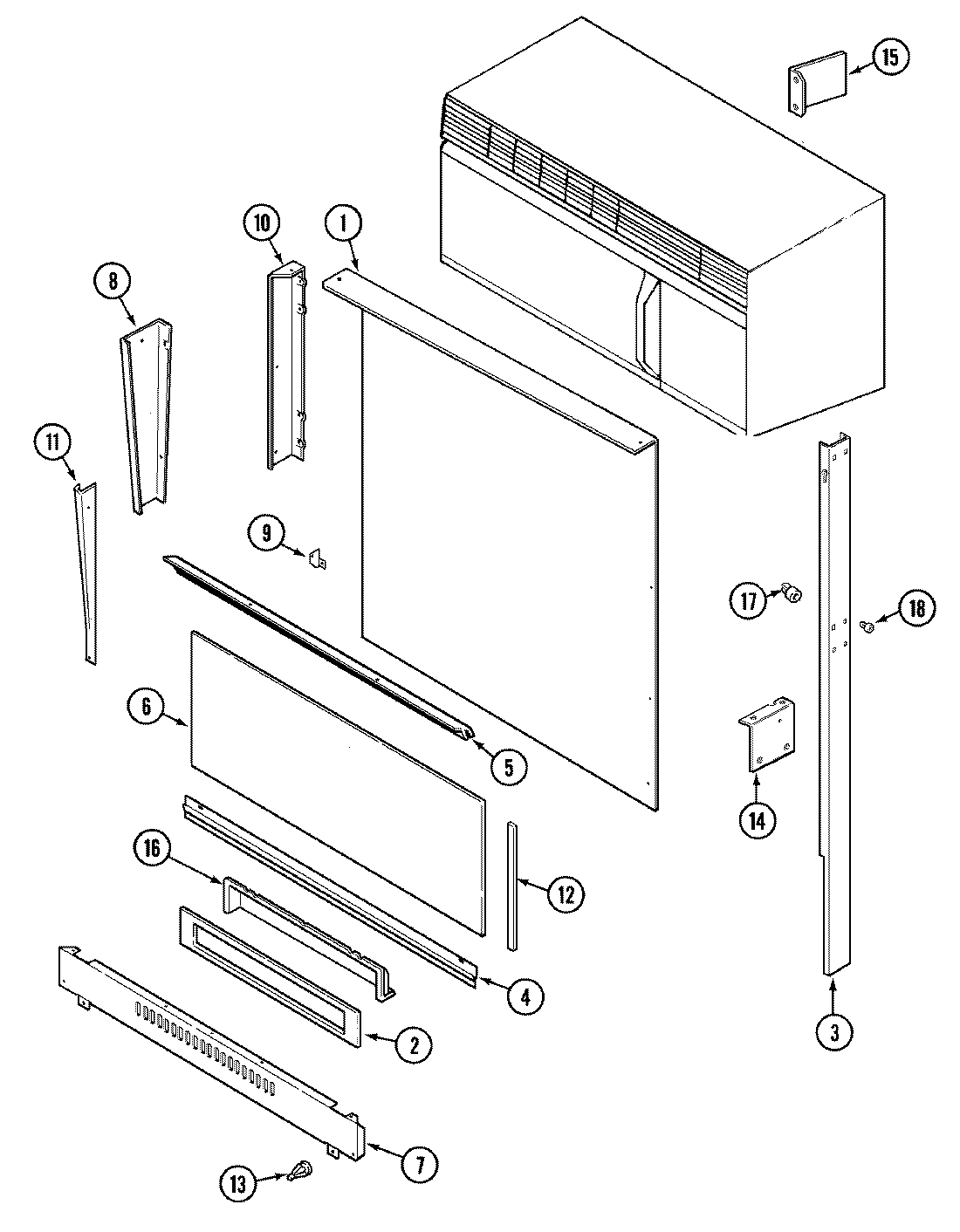 15

10

1

8

11

9

17

18

6

5

14

16

12

4

2

3

7

13