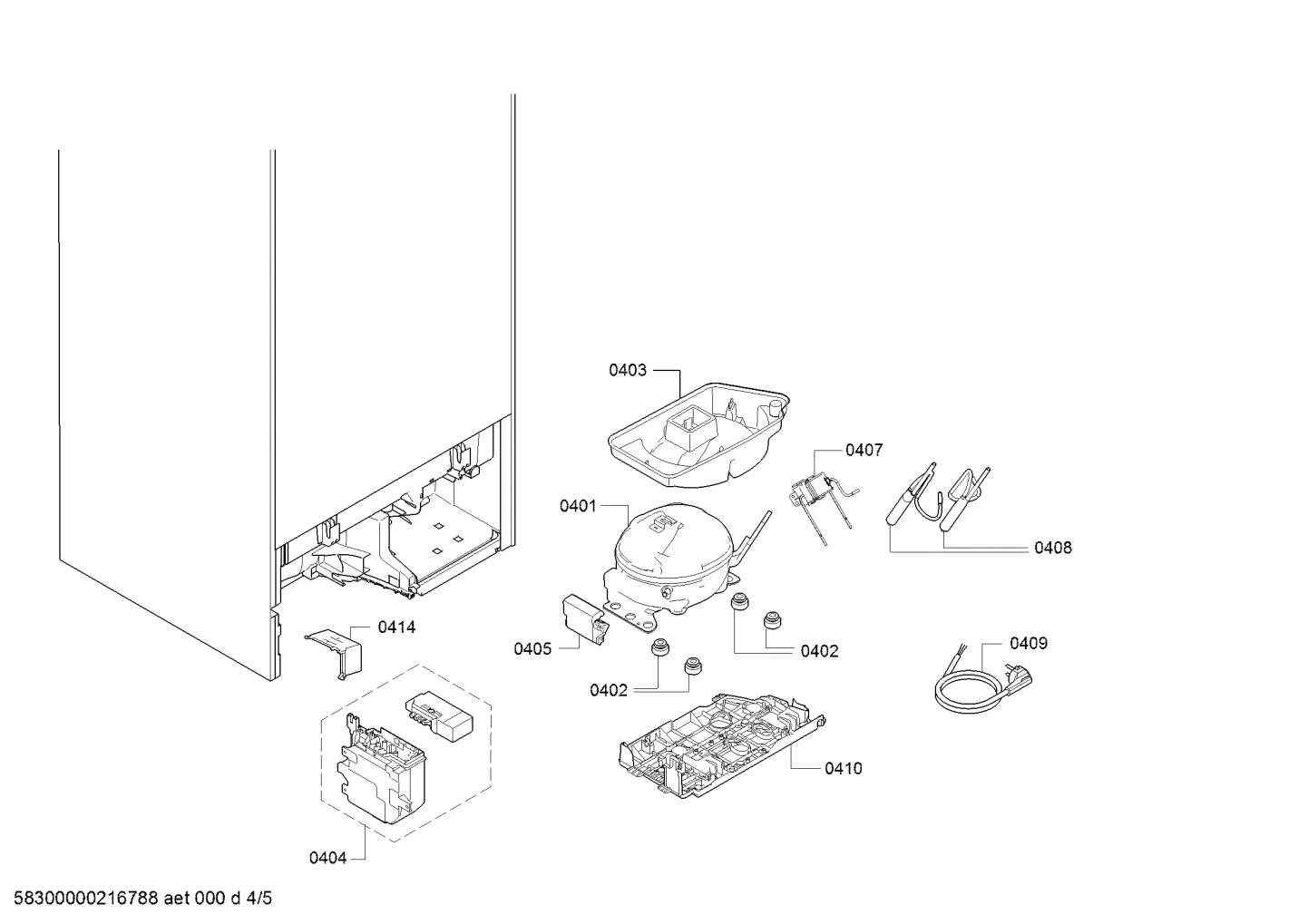 0403

0407

0401

0408

0414

0405

0402

0402

0409

0410

0404

58300000216788 aet 000 d 4/5