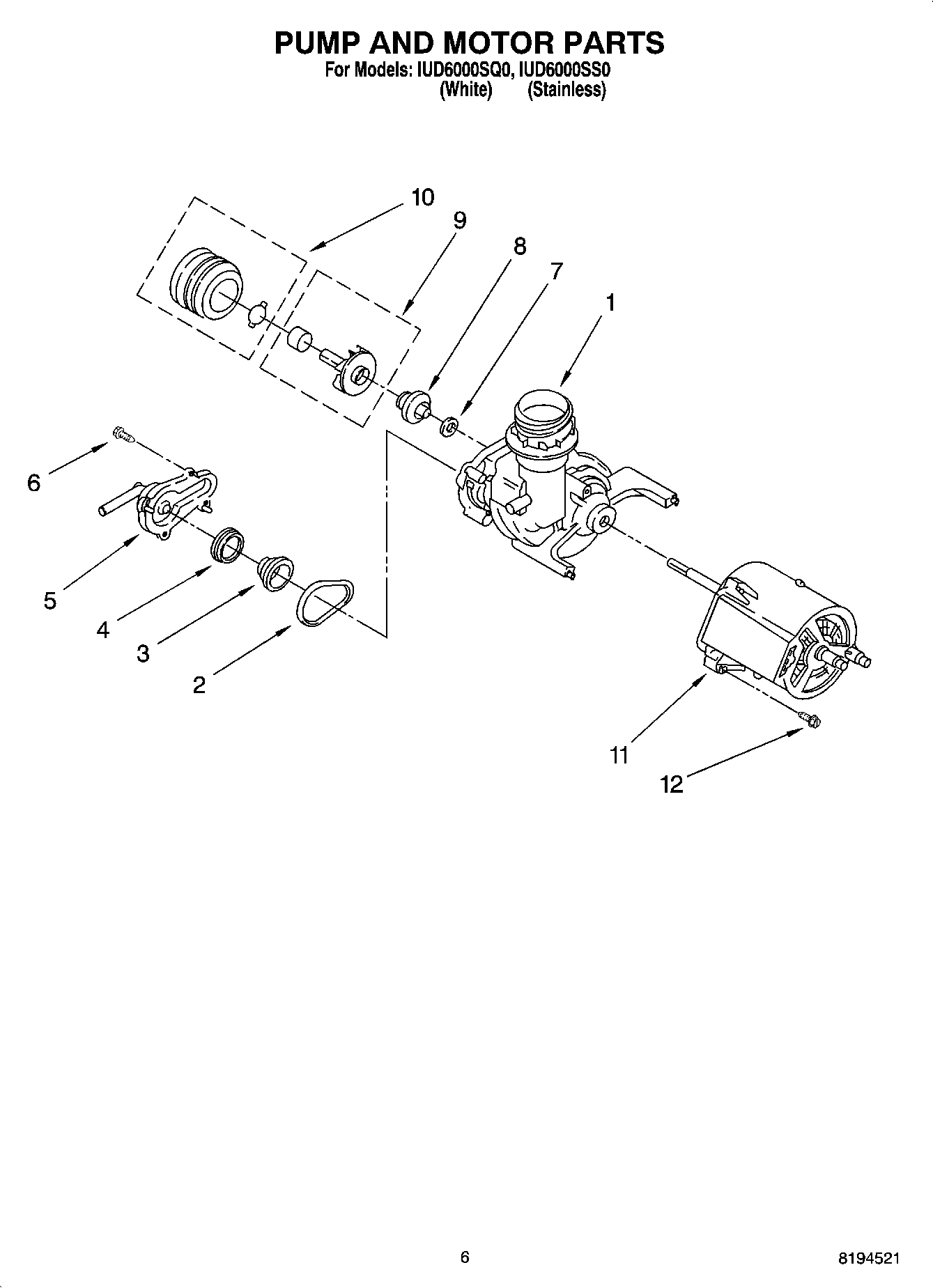 PUMP AND MOTOR PARTS
For Models: IUD6000SQ0, IUD6000SS0
(White) (Stainless)

10
9
8
7
1
6
5
4
3
2
11
12

6

8194521