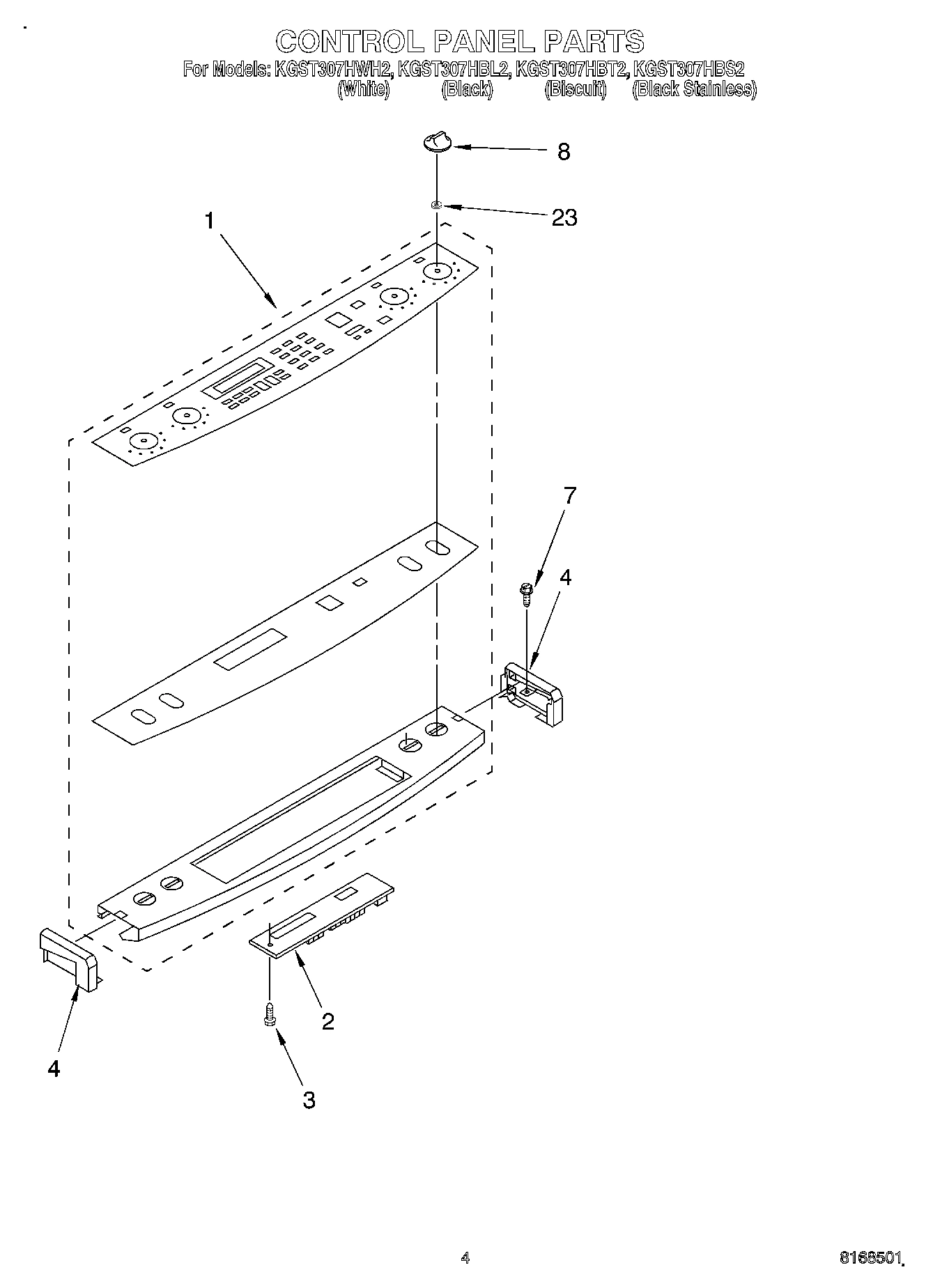 CONTROL PANEL PARTS
For Models: KGST307HWH2, KGST307HBL2, KGST307HBT2, KGST307HBS2
(White) (Black) (Biscuit) (Black Stainless)

8
23
1
7
4
2
4
3

4

8168501