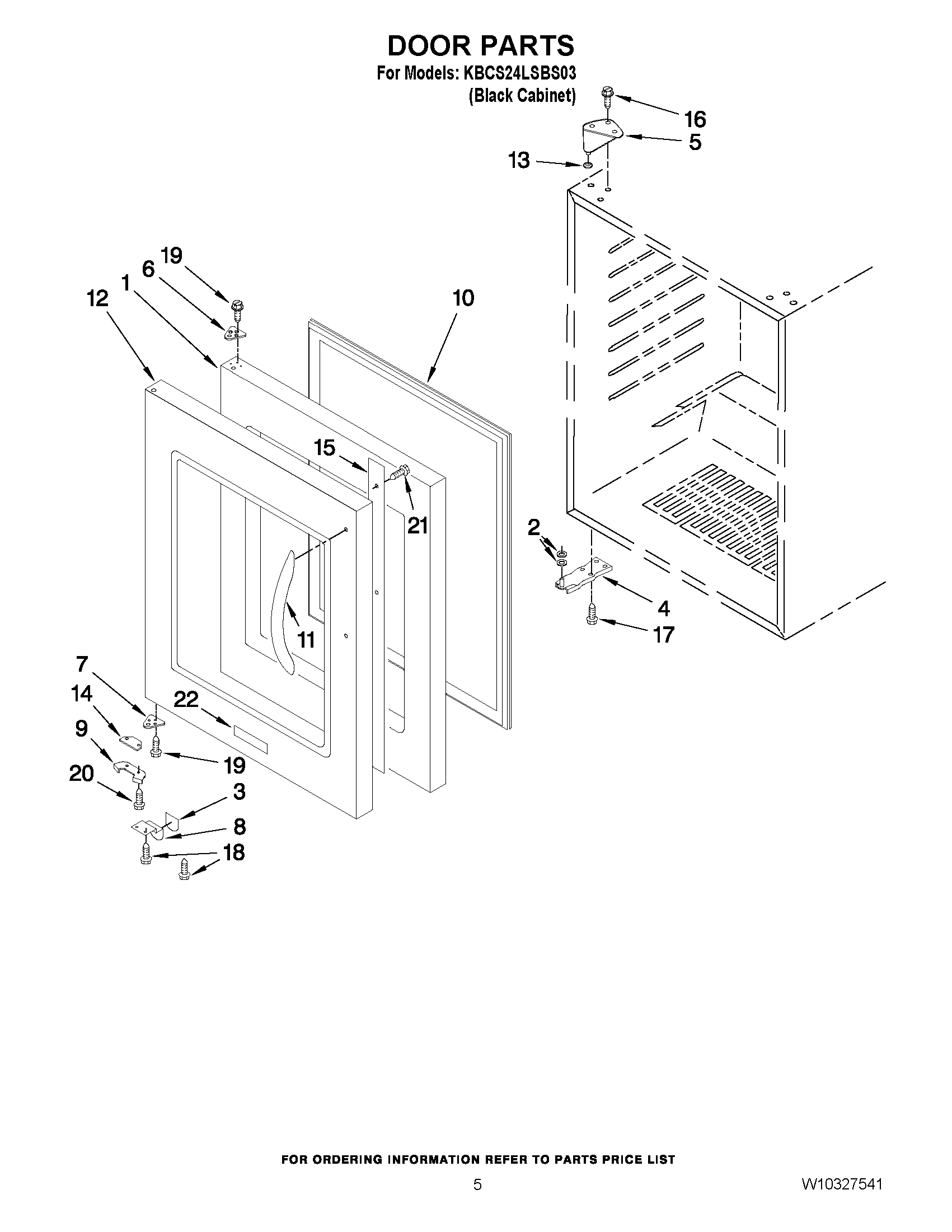 DOOR PARTS
For Models: KBCS24LSBS03
(Black Cabinet)

16
5
13
19
6
1
12
10
15
21
2
4
17
11
7
14
22
9
19
20
3
8
18

FOR ORDERING INFORMATION REFER TO PARTS PRICE LIST

5

W10327541