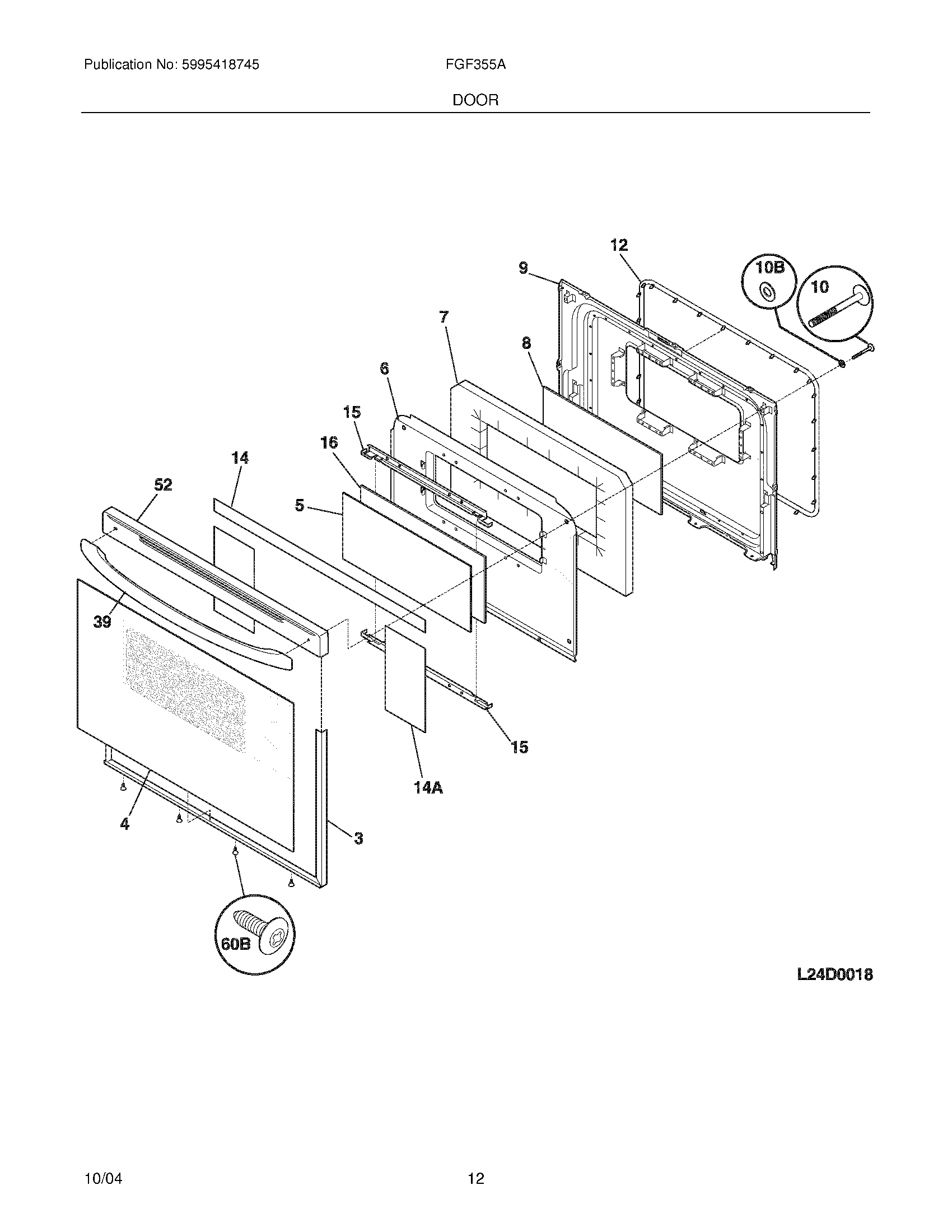 Publication No: 5995418745

FGF355A

DOOR

12
9
10B
10
7
8
6
15
16
14
52
5
39
15
14A
4
3
60B

L24D0018

10/04

12