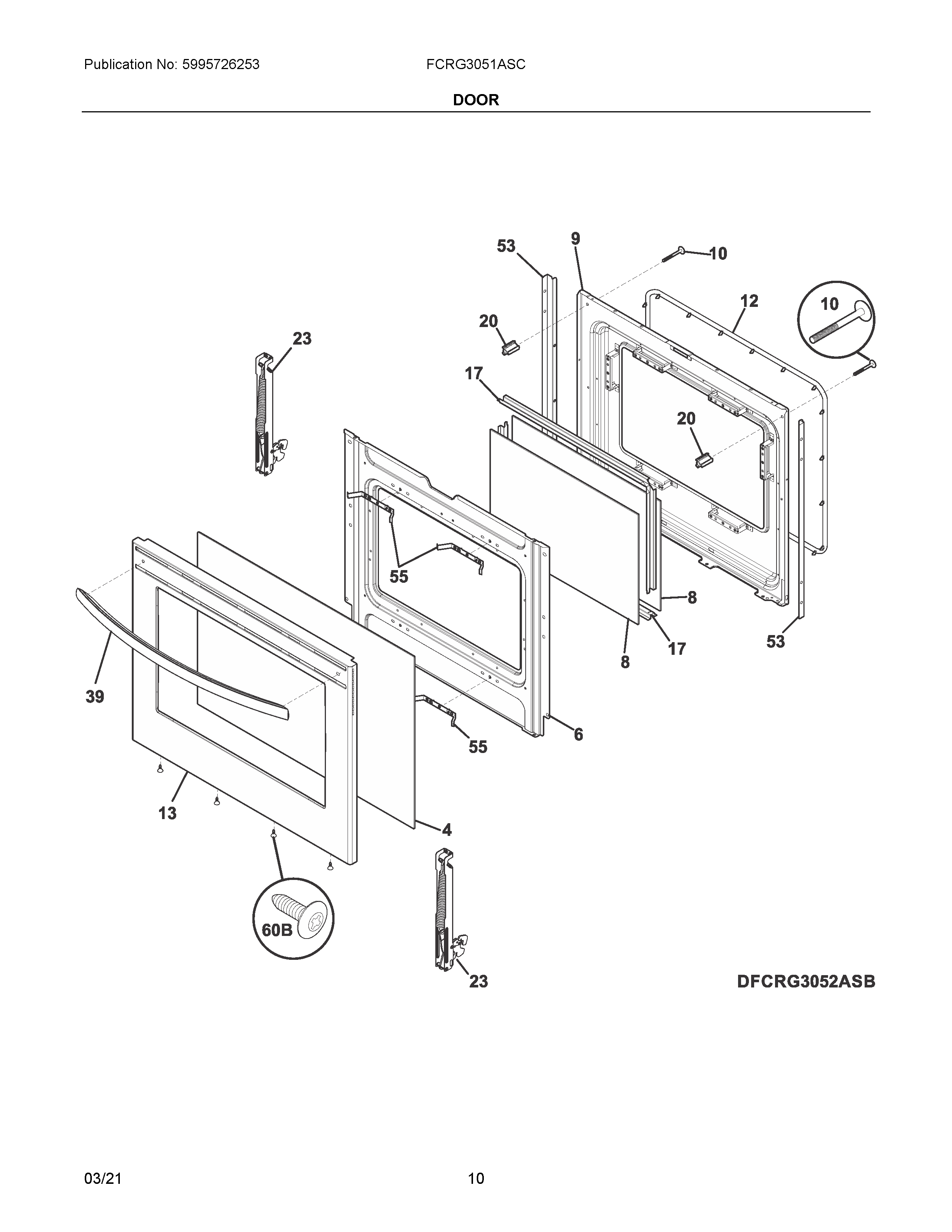 Publication No: 5995726253

FCRG3051ASC

DOOR

53
9
10
12
10
20
23
17
20
55
8
8
17
53
39
6
55
13
4
60B
23

DFCRG3052ASB

03/21

10