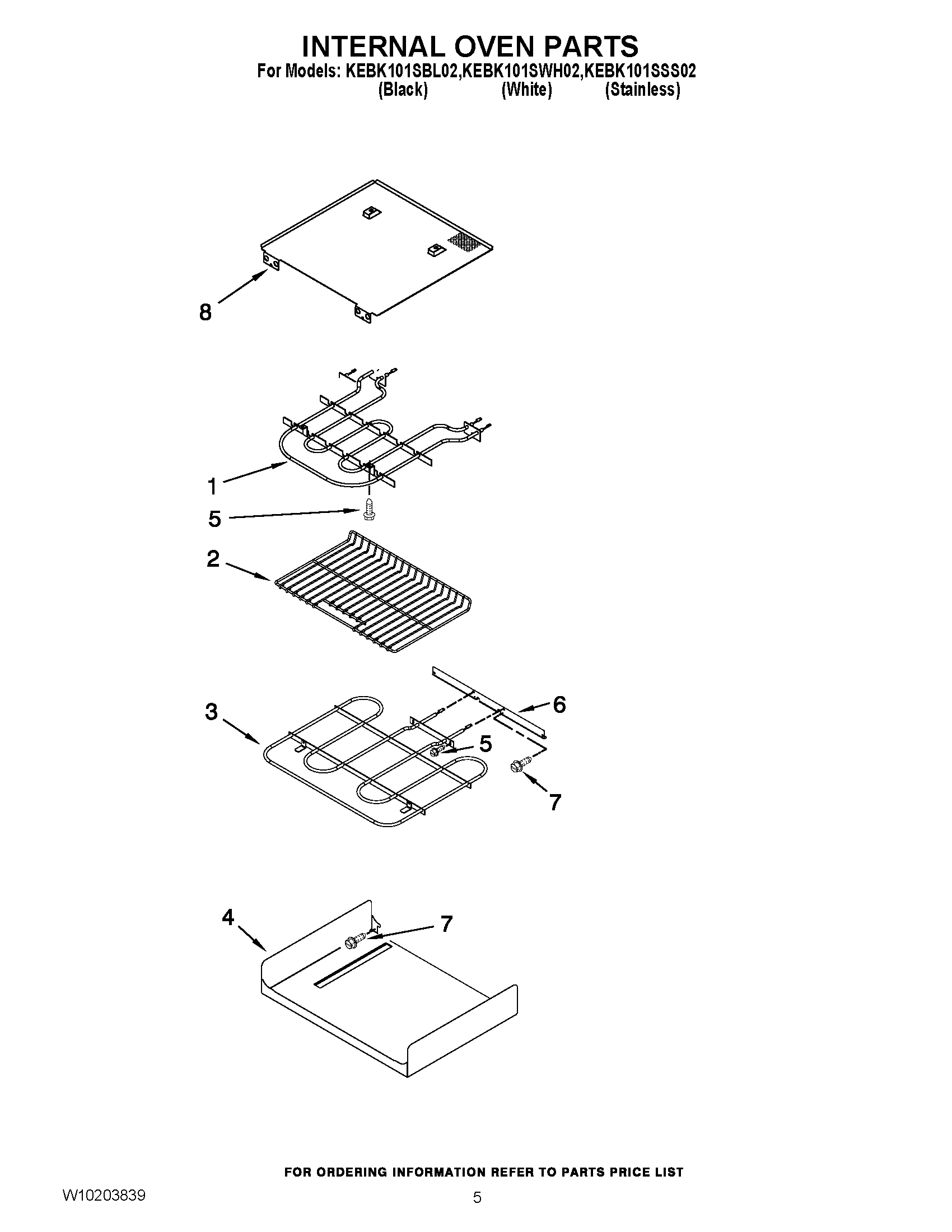 INTERNAL OVEN PARTS
For Models: KEBK101SBL02,KEBK101SWH02,KEBK101SSS02
(Black) (White) (Stainless)

8

1

5

2

3

6

5

7

4

7

FOR ORDERING INFORMATION REFER TO PARTS PRICE LIST

W10203839

5