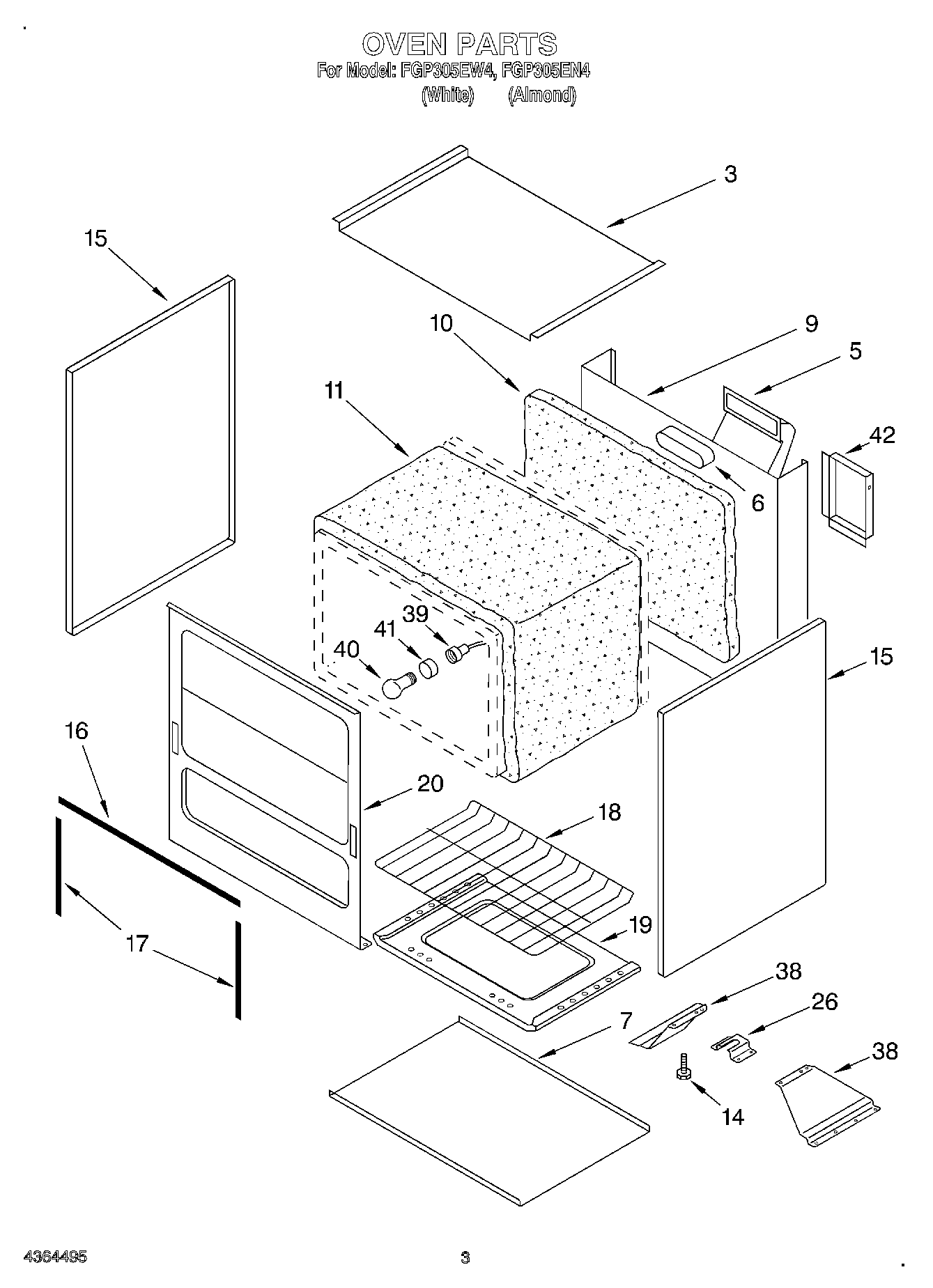 OVEN PARTS
For Model: FGP305EW4, FGP305EN4
(White) (Almond)

3
15
10
9
5
11
42
6
39
41
40
15
16
20
18
19
17
38
26
7
38
14

4364495
3