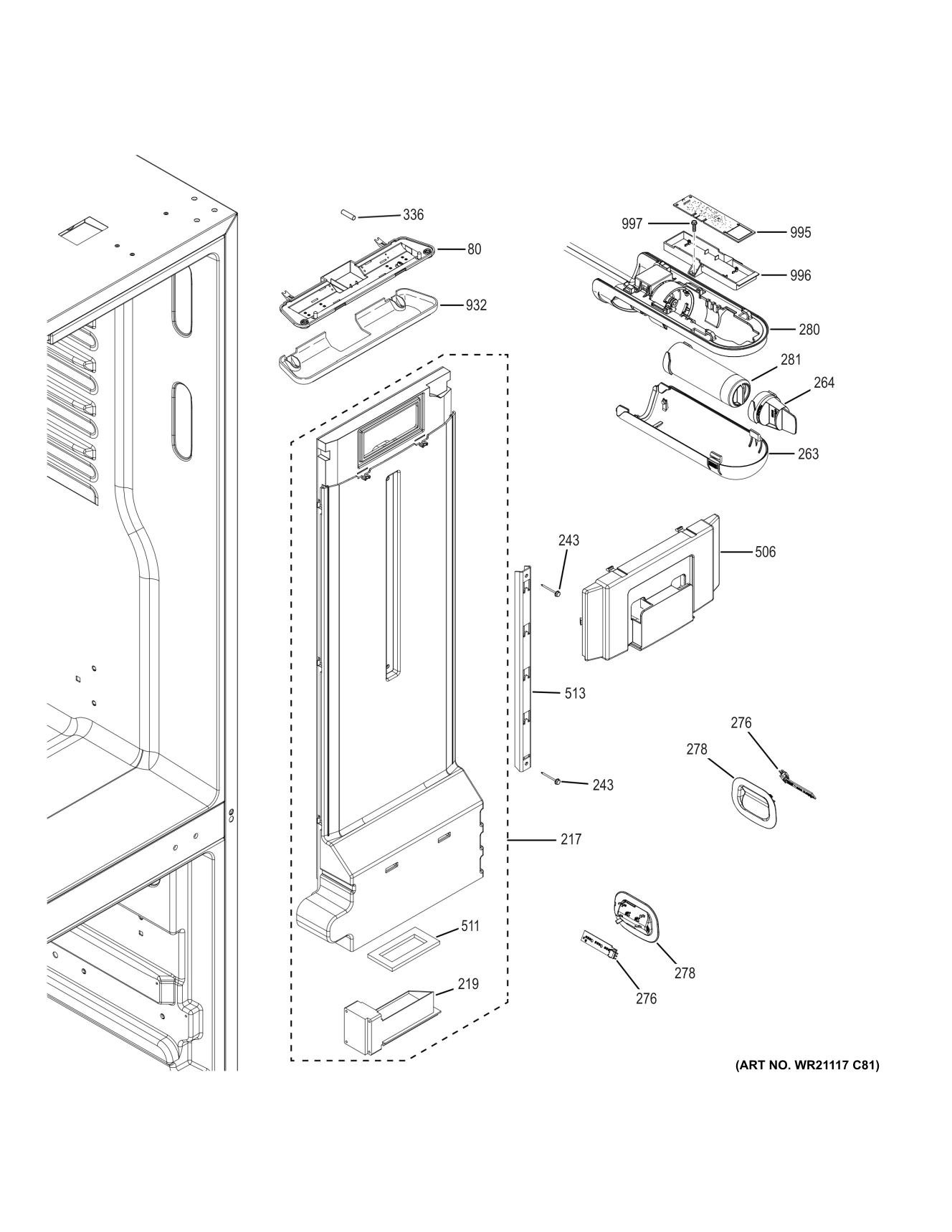 336
80
932
997
995
996
280
281
264
263
243
506
513
276
278
243
217
511
219
278
276
(ART NO. WR21117 C81)