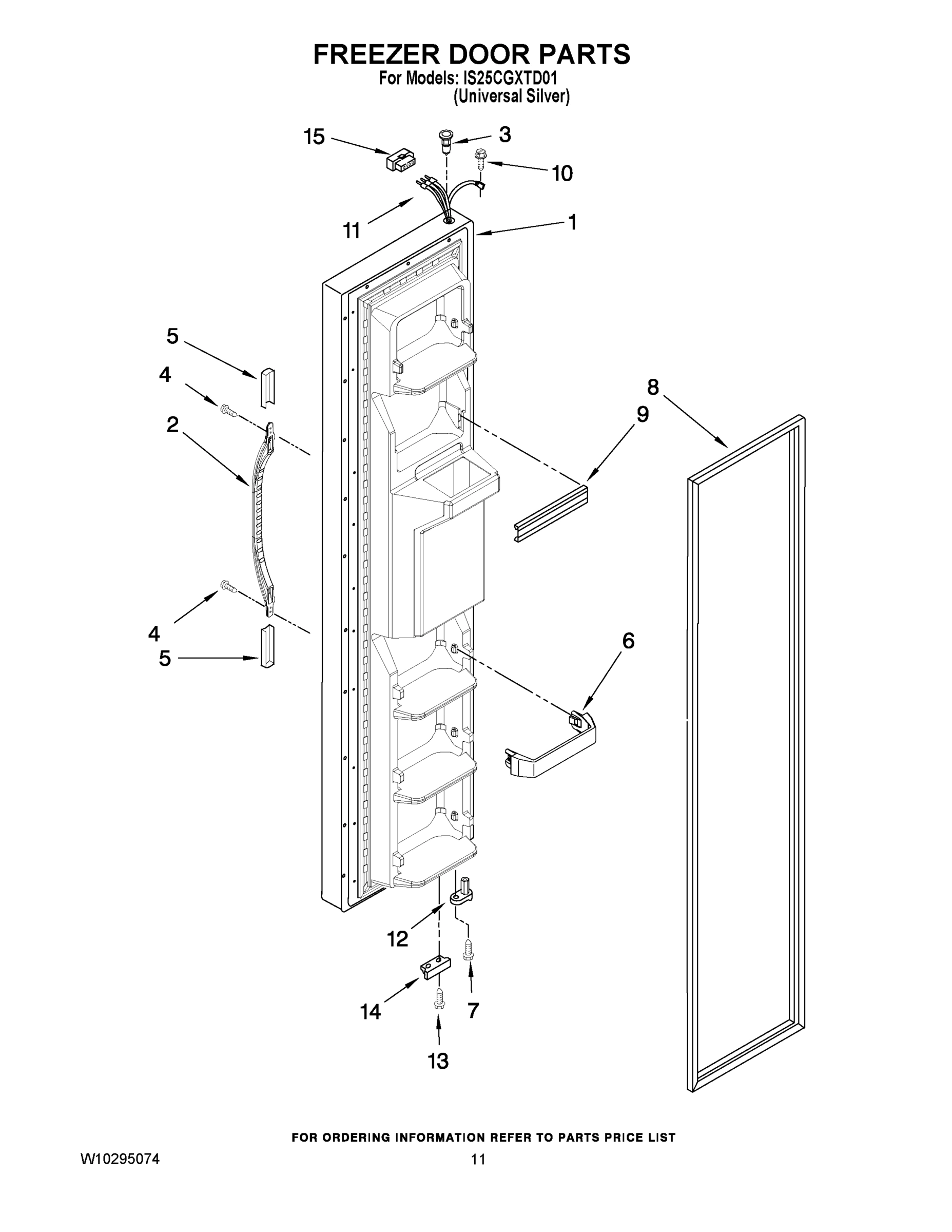 FREEZER DOOR PARTS
For Models: IS25CGXTD01
(Universal Silver)

15
3
10
11
1
5
4
2
8
9
4
5
6
12
14
7
13

FOR ORDERING INFORMATION REFER TO PARTS PRICE LIST

W10295074
11